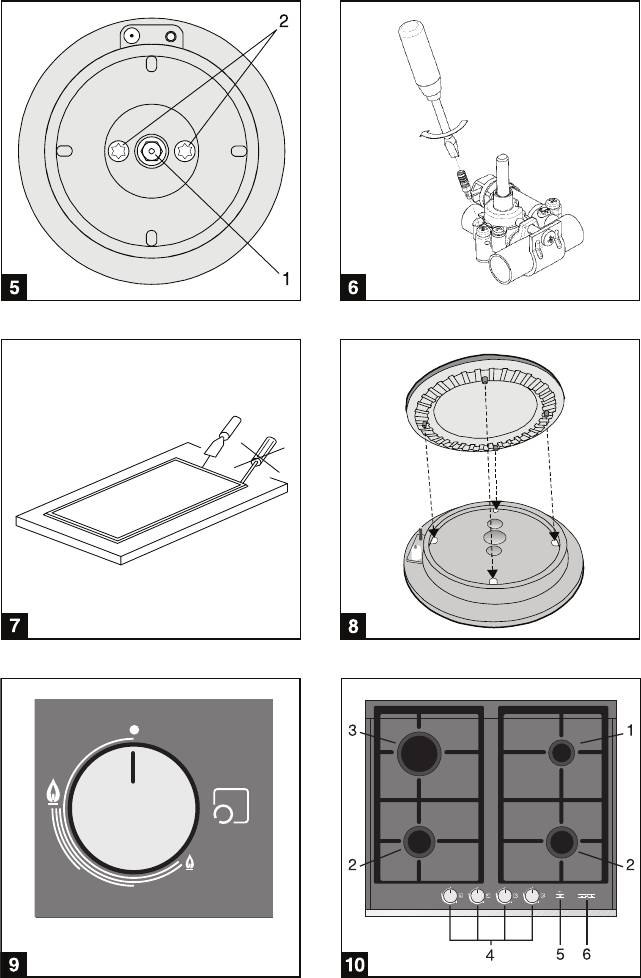 2
1
5
6
7
8
9
3
1
2
2
4
5
6
10