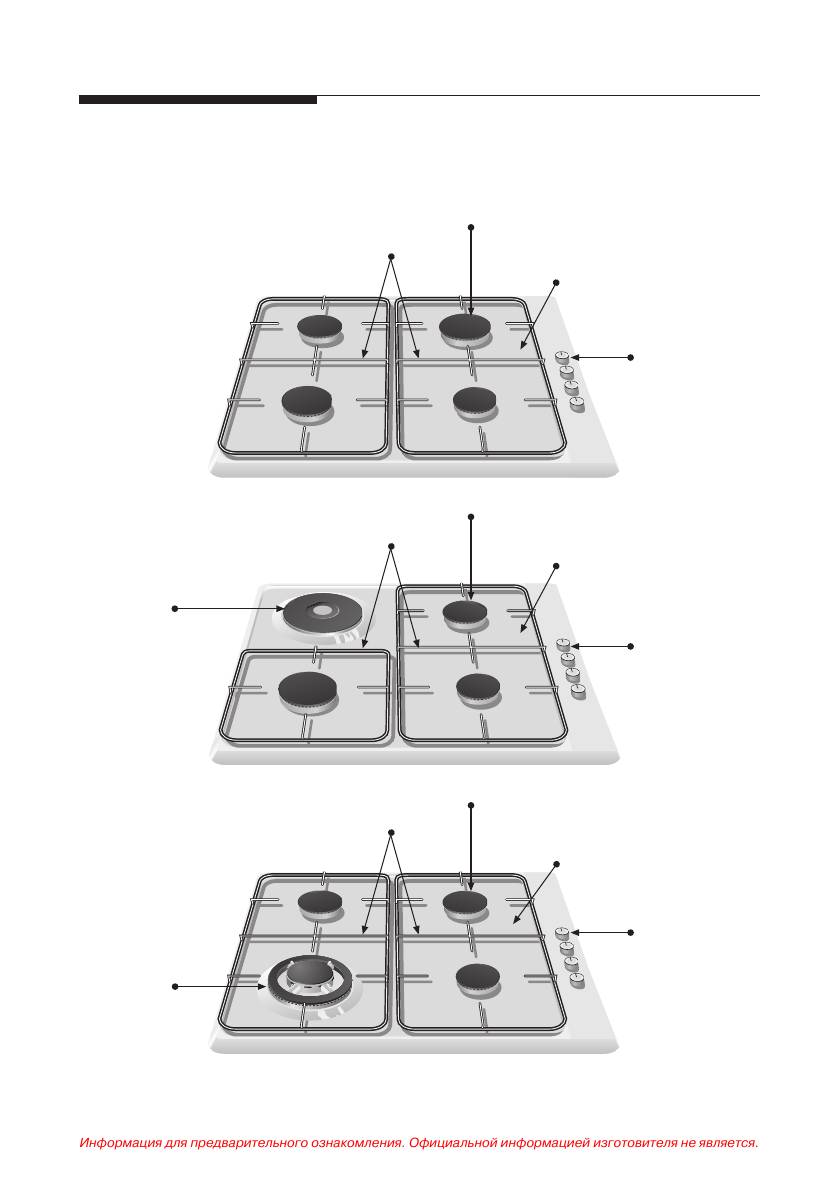 Информация для предварительного ознакомления. Официальной информацией изготовителя не является.