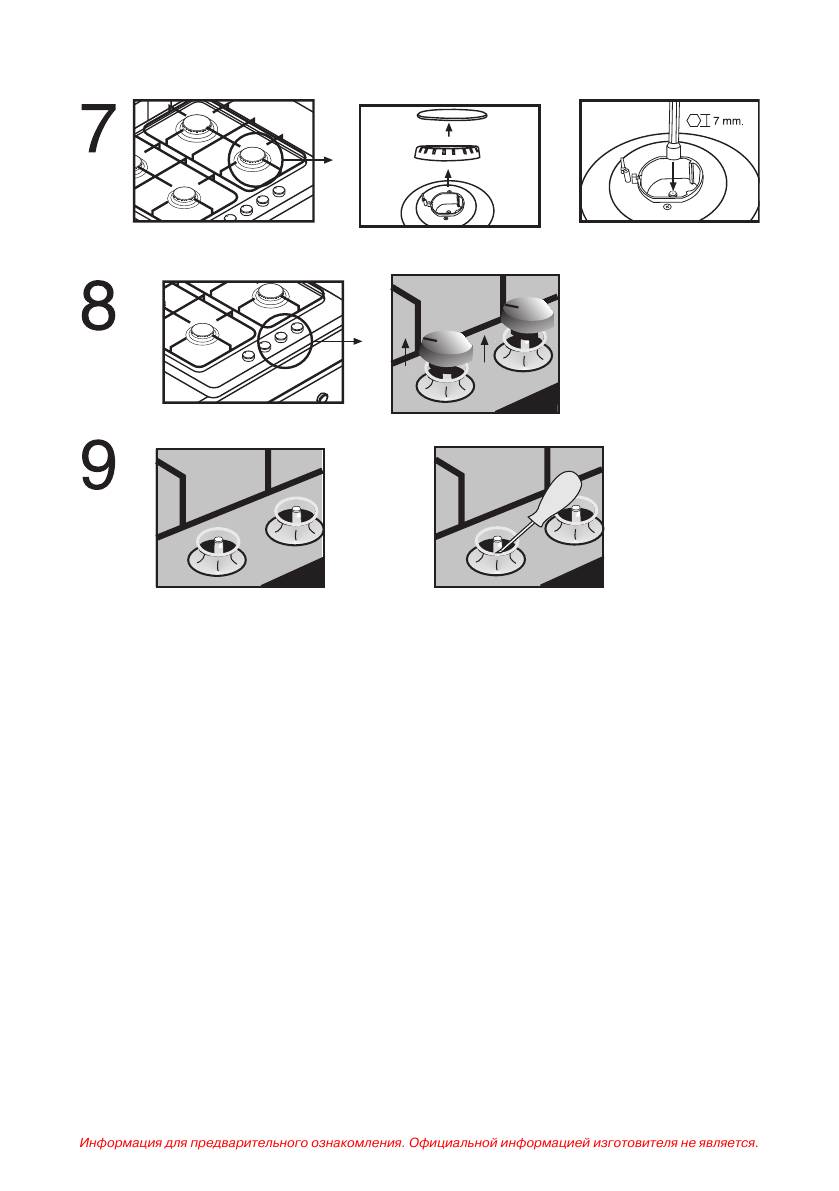 7

7 mm.

8

9

Информация для предварительного ознакомления. Официальной информацией изготовителя не является.