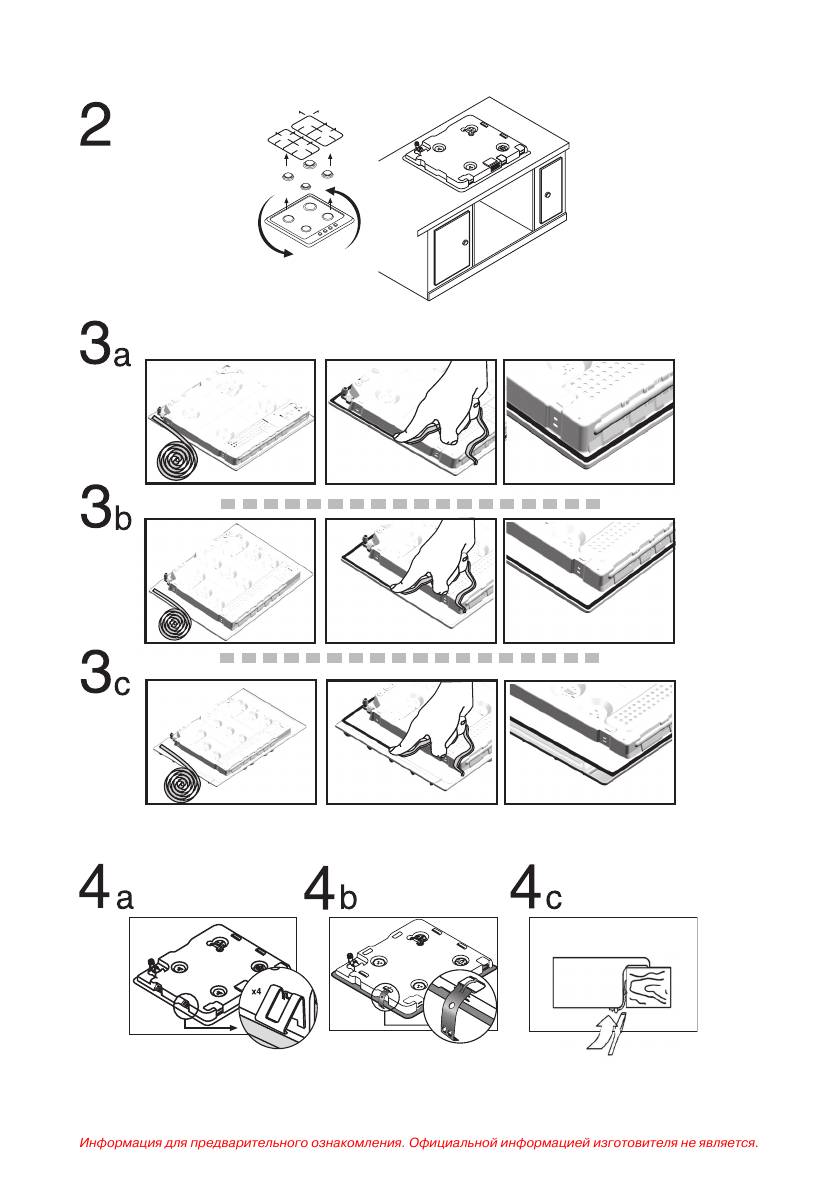 2

3a

3b

3c

4a

x4

4b

4c

Информация для предварительного ознакомления. Официальной информацией изготовителя не является.