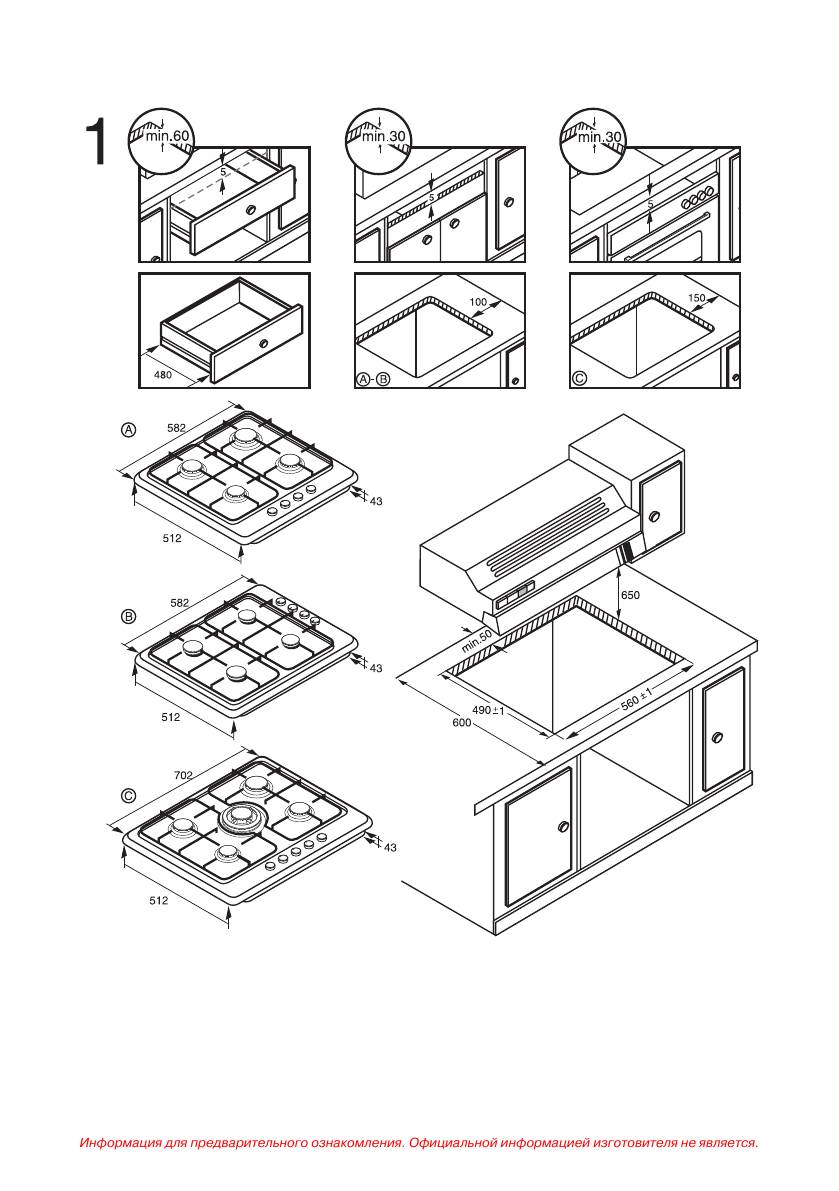 1

min.60

5

min.30

5

min.30

5

480

100

Ⓐ-Ⓑ

150

Ⓒ

Ⓐ

582

43

512

Ⓑ

582

43

512

Ⓒ

702

43

512

650

min.50

490 ±1

600

560 ±1

Информация для предварительного ознакомления. Официальной информацией изготовителя не является.