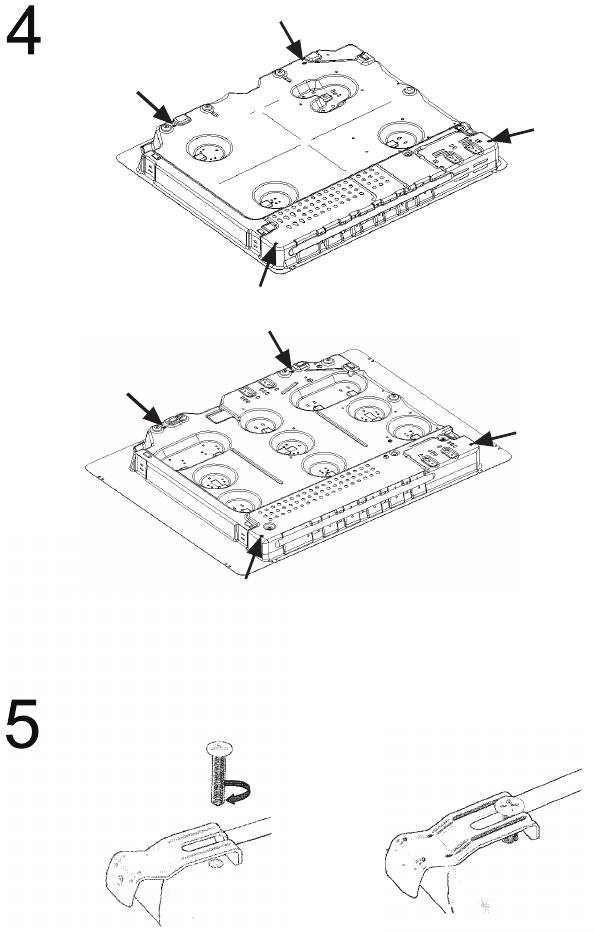 4

5