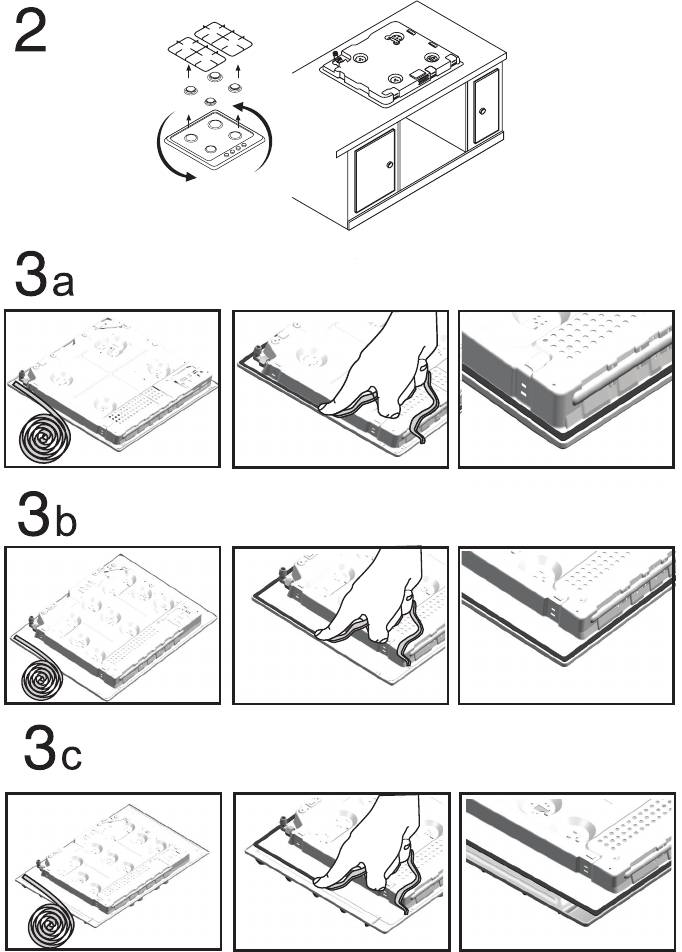 2

3a

3b

3c