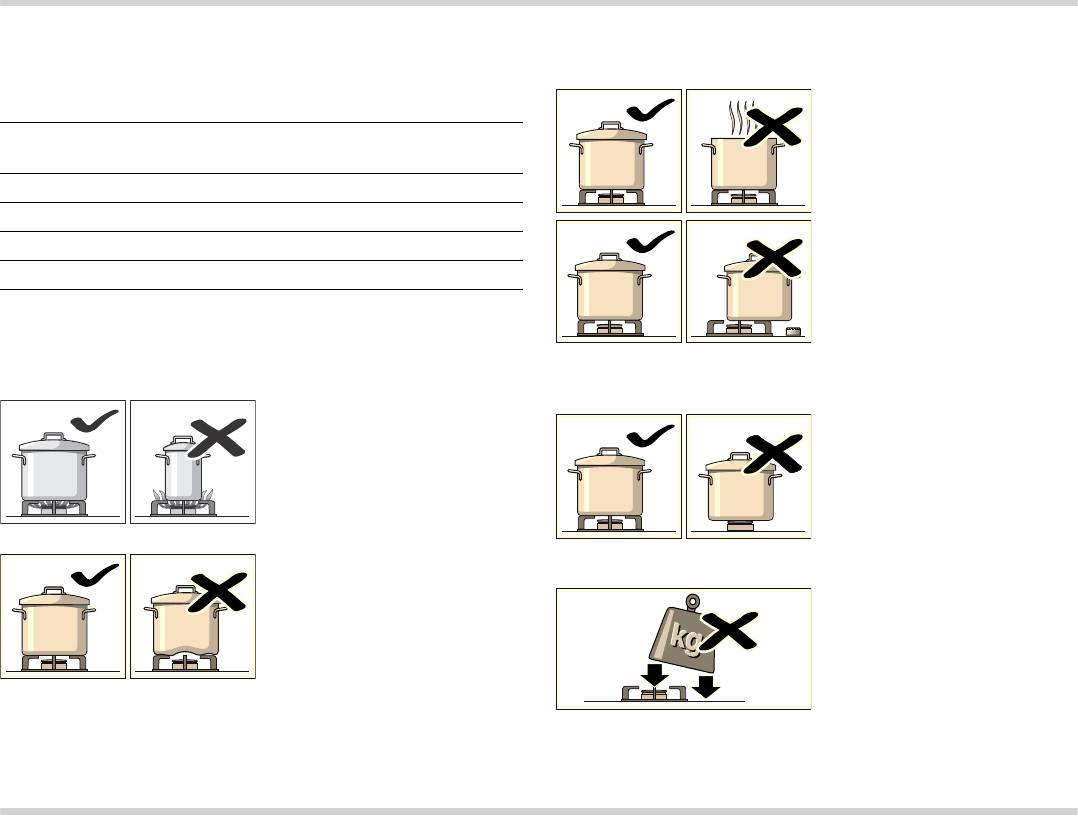 kg