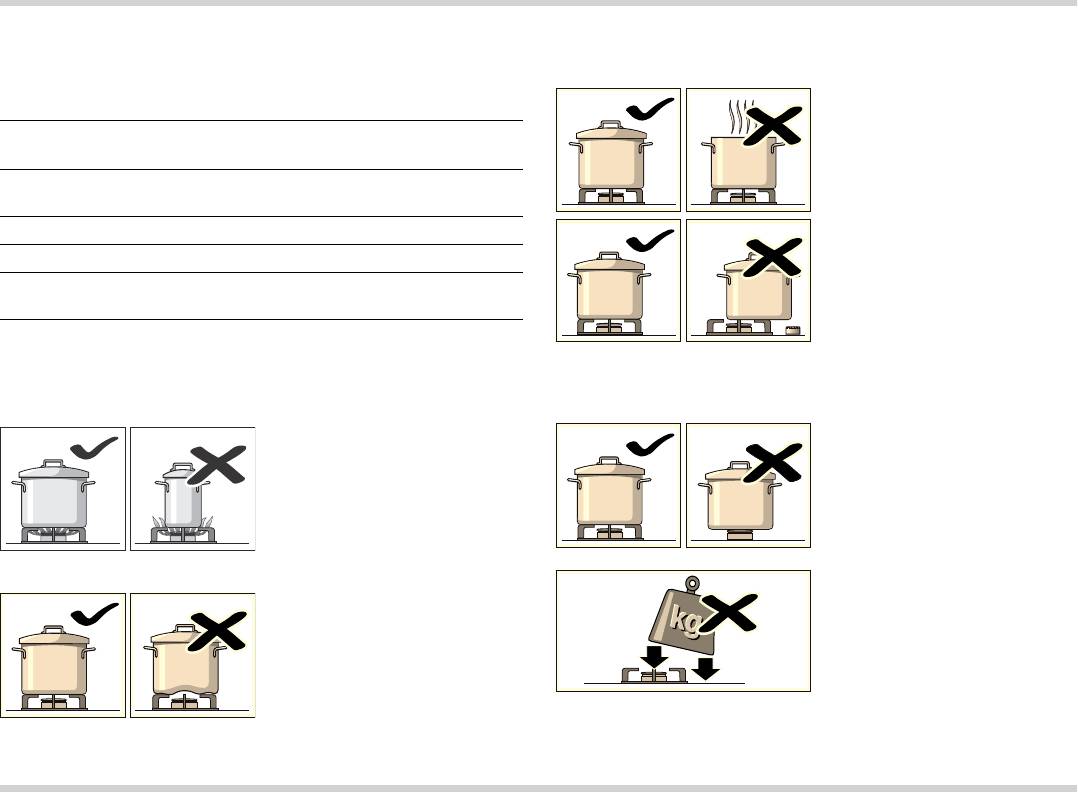 kg