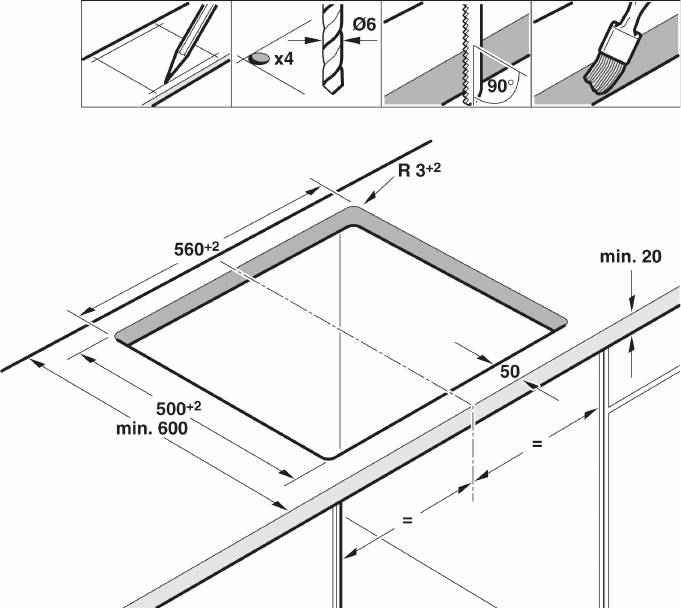 x4

Ø6

90°

R $3^{+2}$

$560^{+2}$

min. 20

50

$500^{+2}$
min. 600

=

=