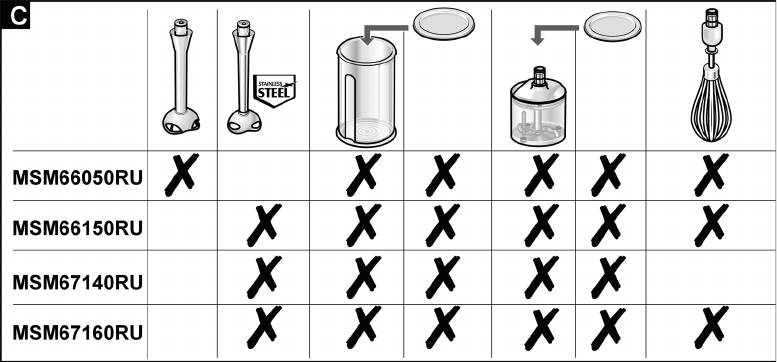 C

| | | STAINLESS STEEL | | | | | |
|---|---|---|---|---|---|---|---|
| MSM66050RU | X | | X | X | X | X | X |
| MSM66150RU | | X | X | X | X | X | X |
| MSM67140RU | | X | X | X | X | X | |
| MSM67160RU | | X | X | X | X | X | X |