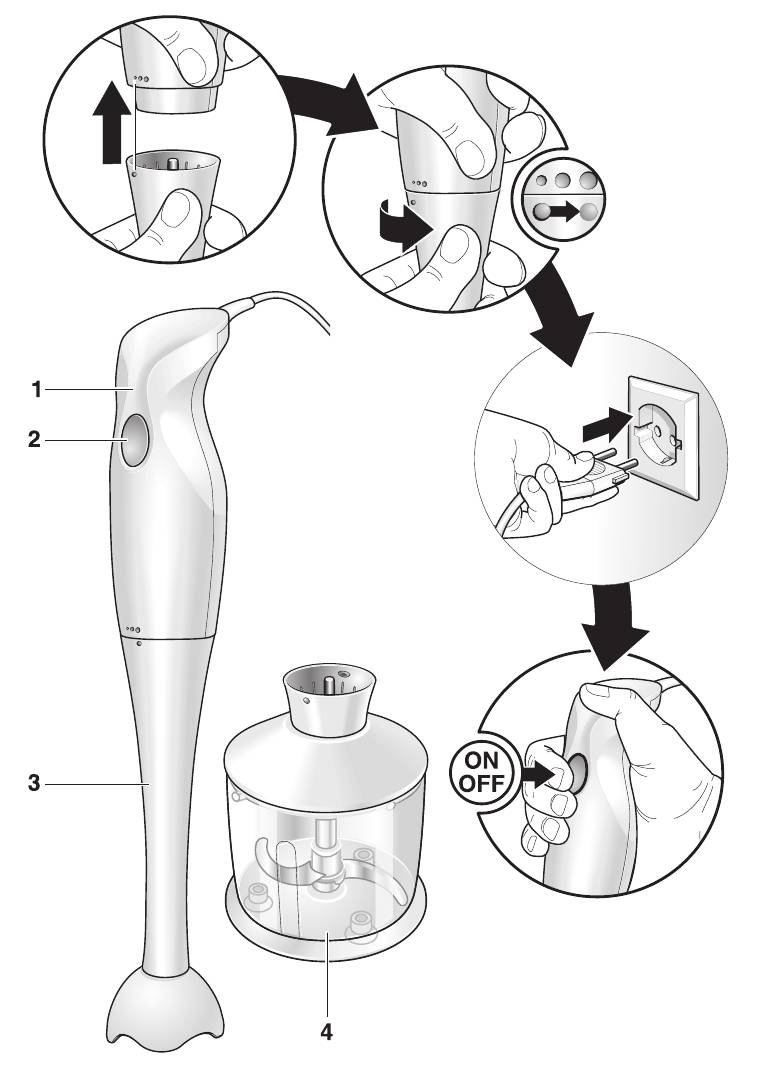 1
2
3
4
ON
OFF