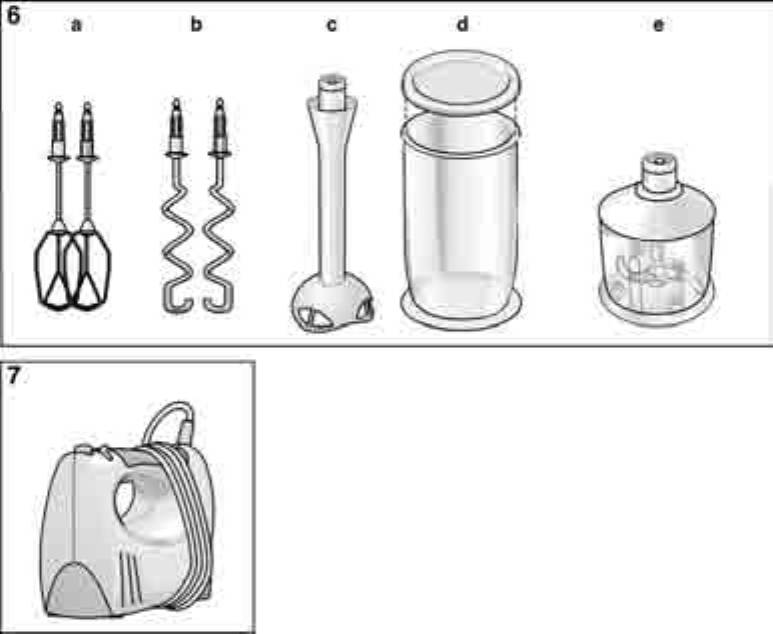 6
a
b
c
d
e

7