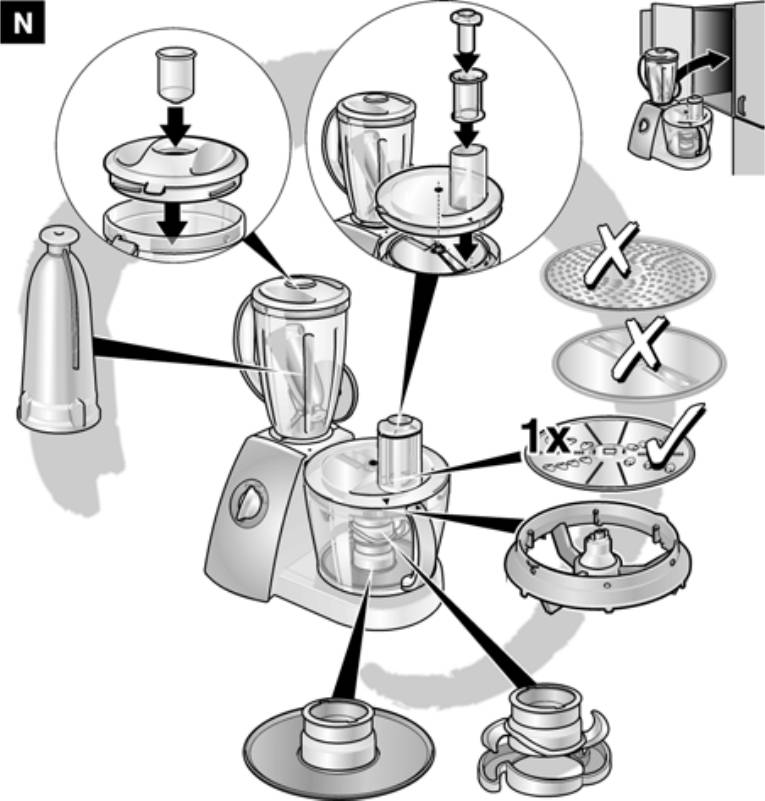 N

1x