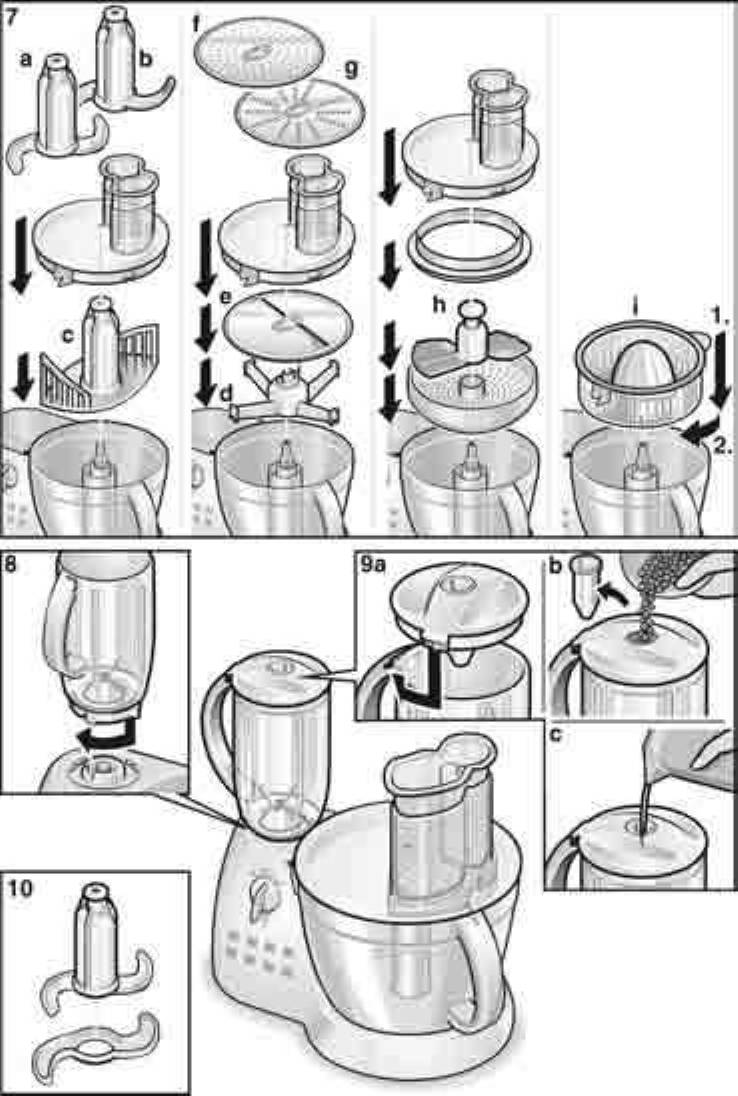 7
a
b
c
f
g
e
d
h
i
1.
2.
8
9a
b
c
10