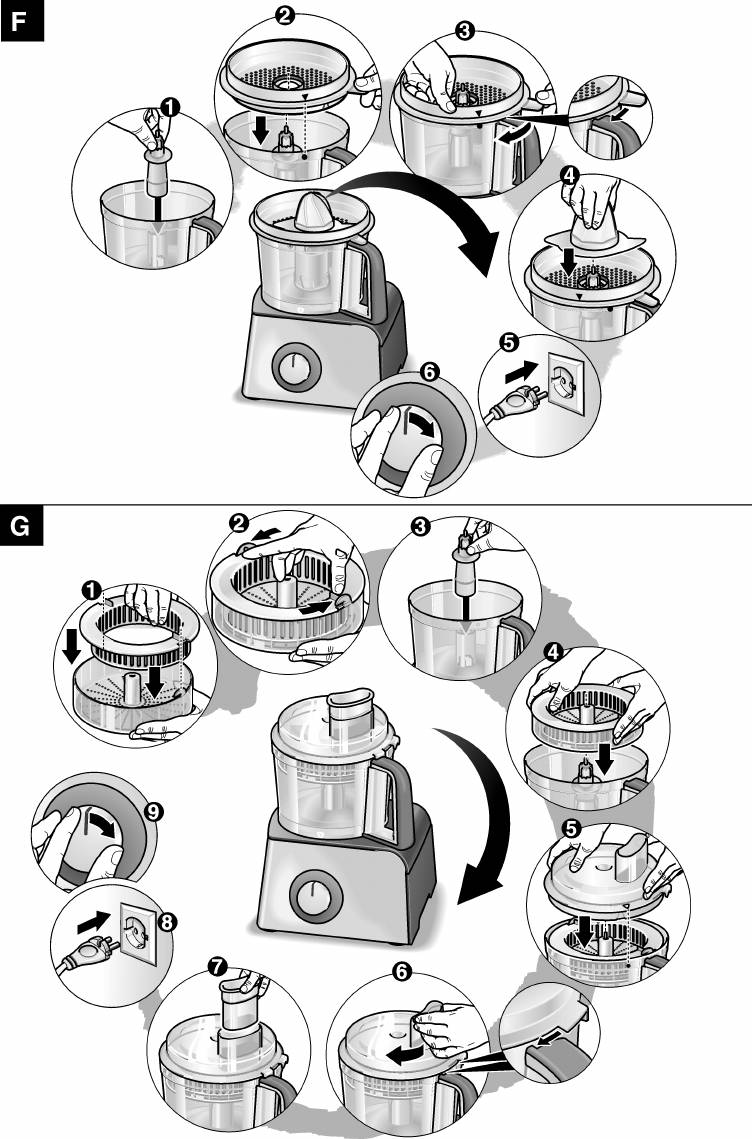 F

1

2

3

4

5

6

G

1

2

3

4

5

6

7

8

9