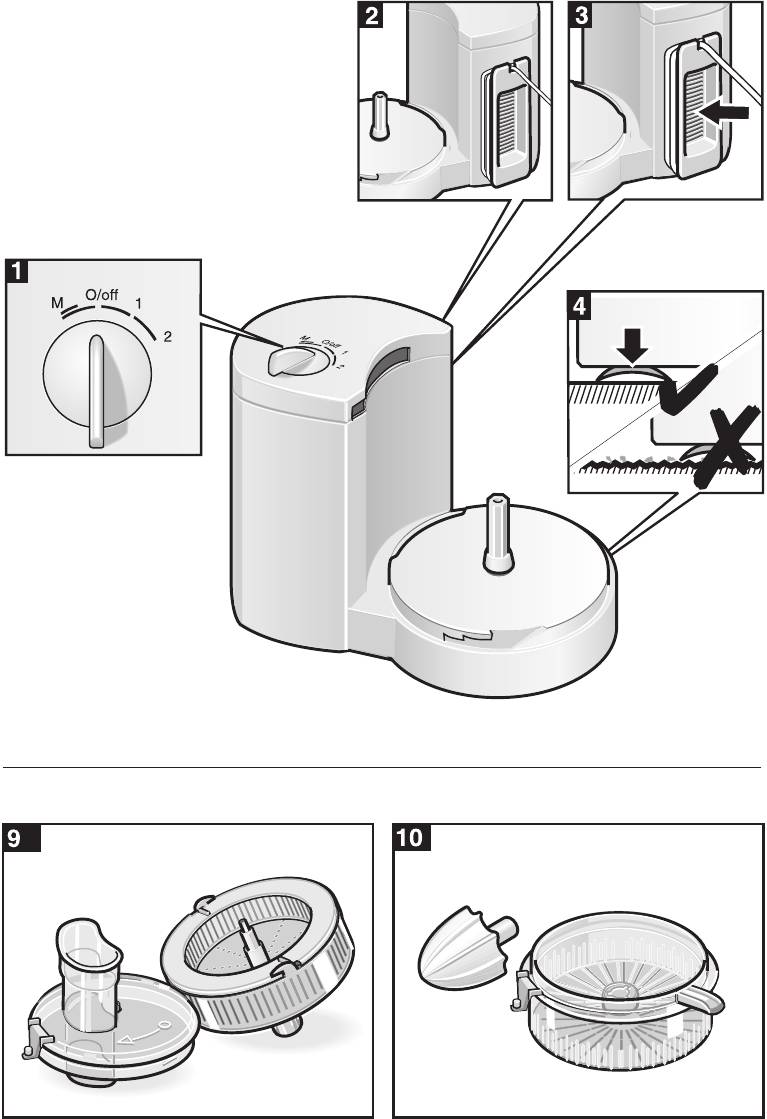 2

3

1

M O/off 1 2

M O/off 1 2

4

9

10