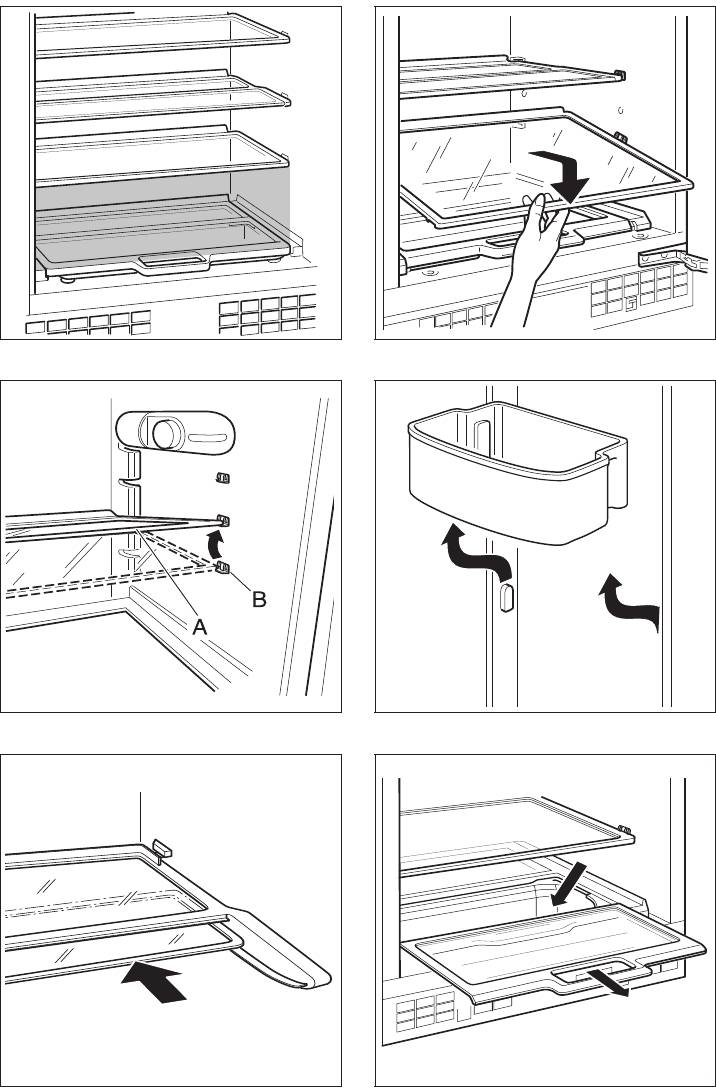 B

A