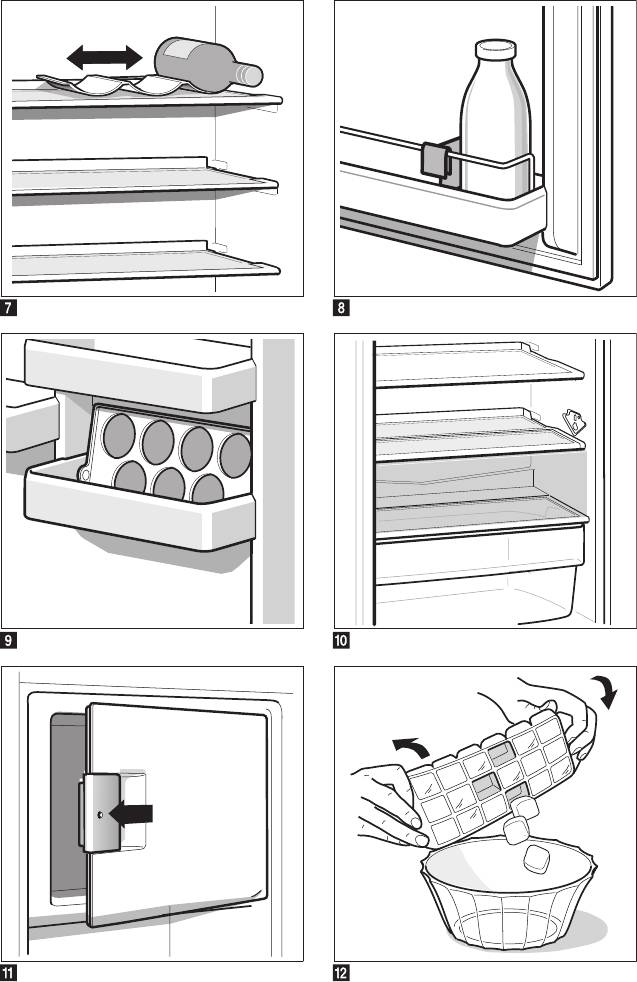 7

8

9

10

11

12