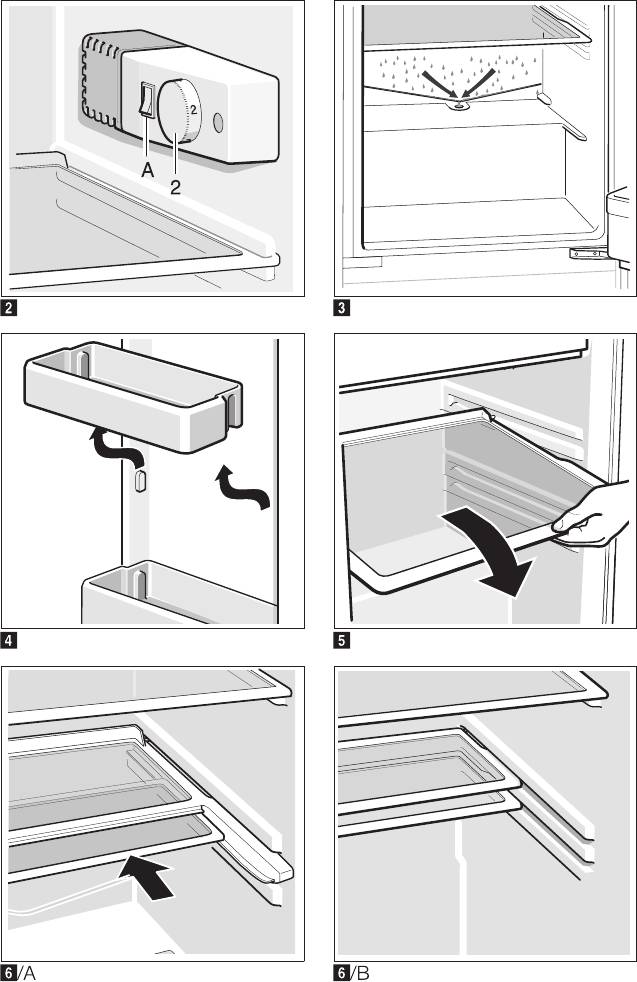 2

A

2

2

3

4

5

6/A

6/B