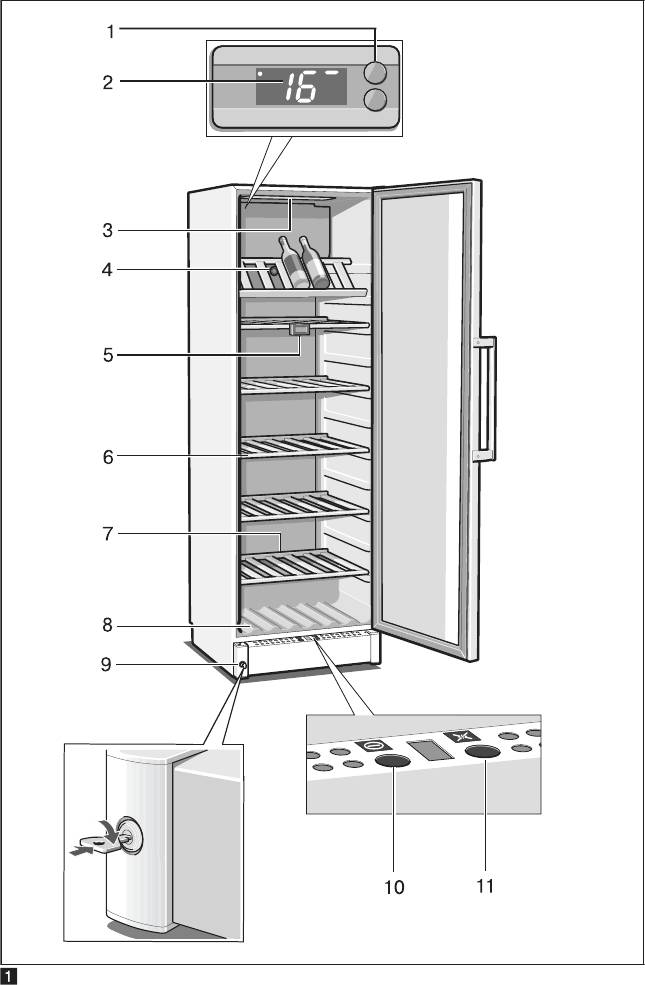 1
2
16
3
4
5
6
7
8
9
10
11
1