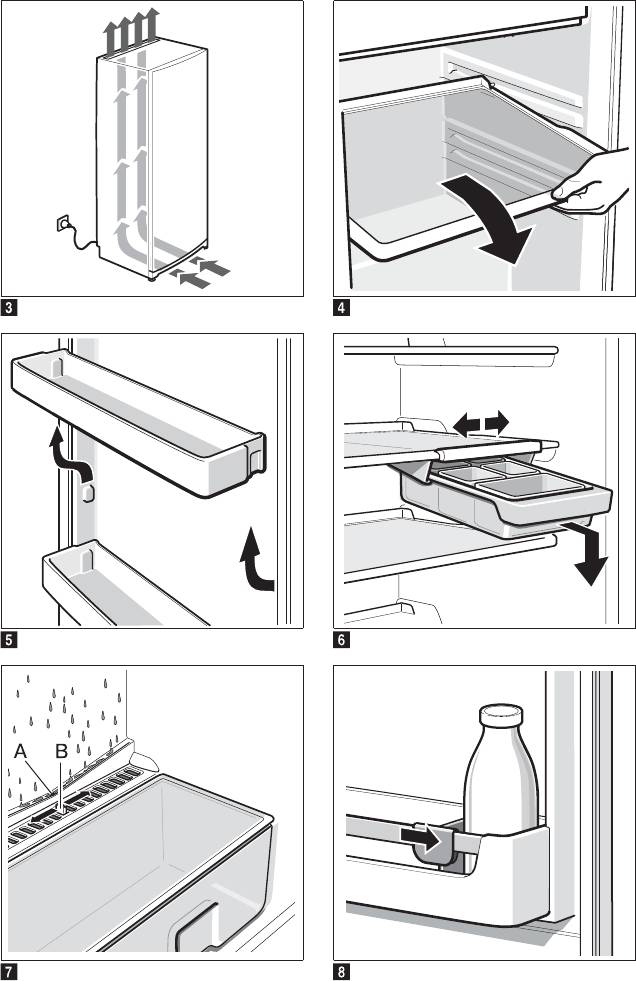 3

4

5

6

A B

7

8