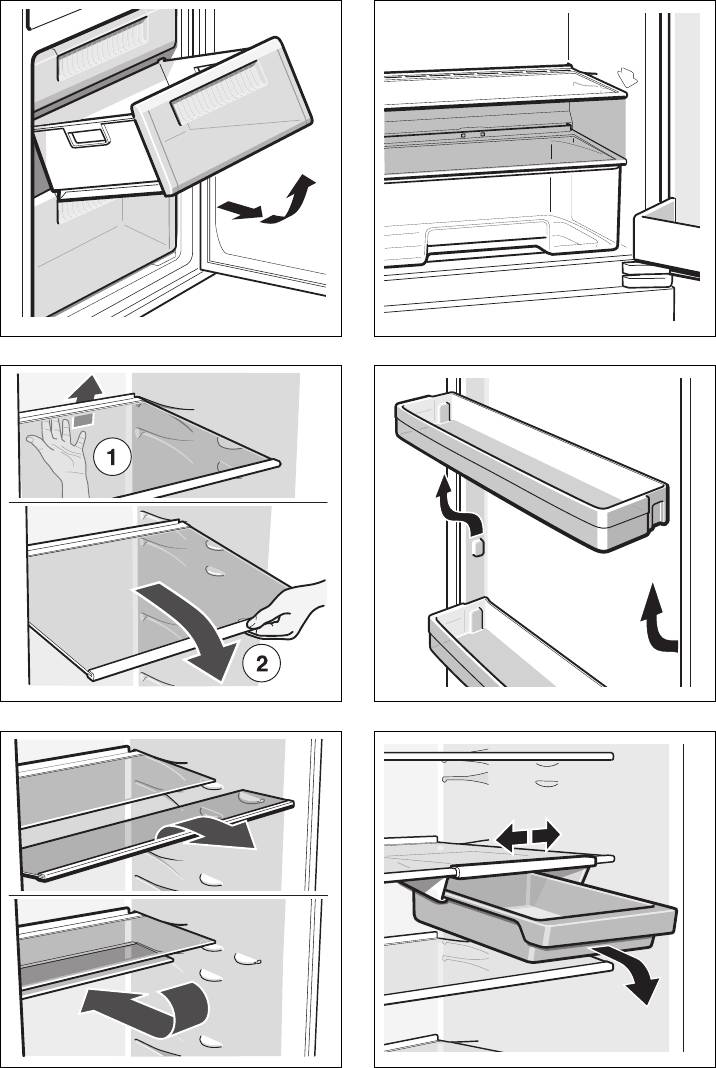 1

2