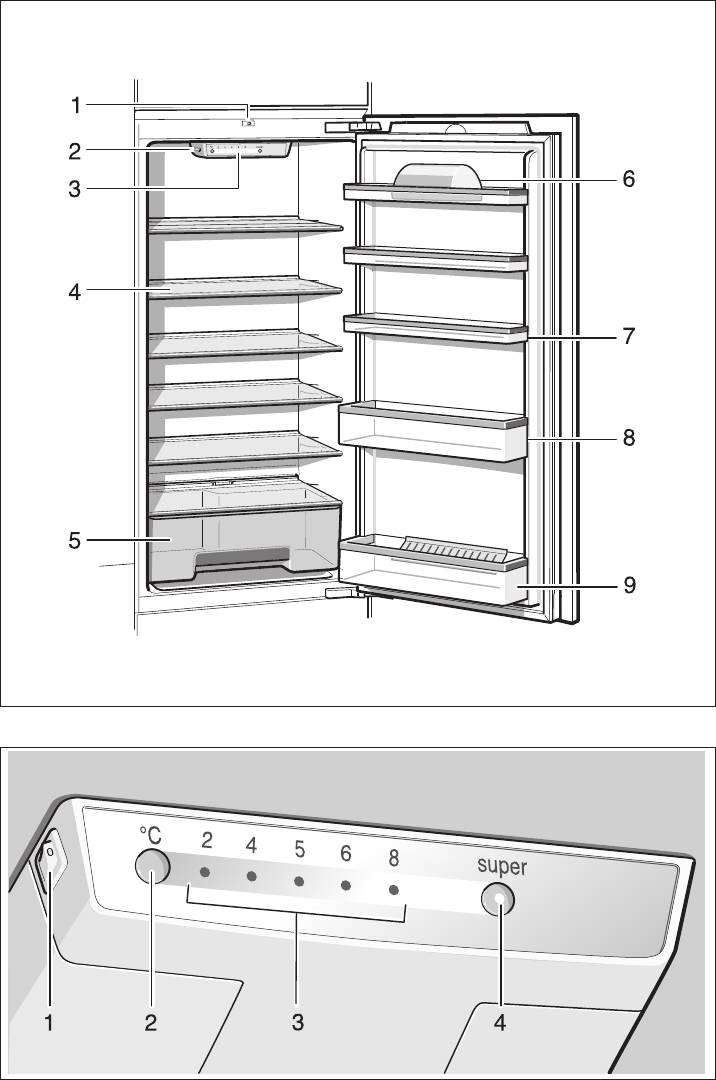 1
2
3
4
5
6
7
8
9

°C 2 4 5 6 8 super

1 2 3 4