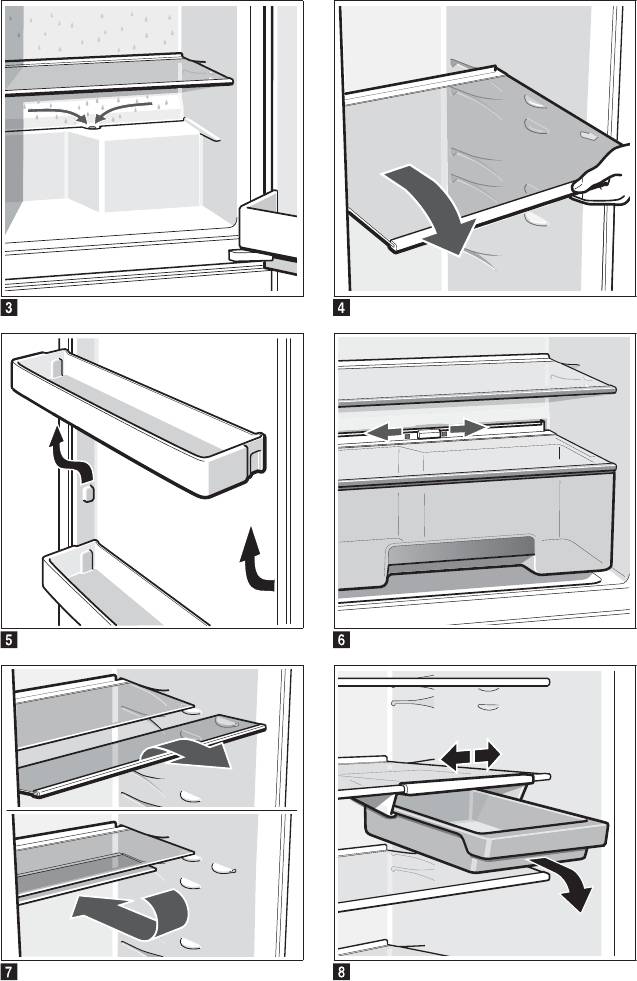 3

4

5

6

7

8