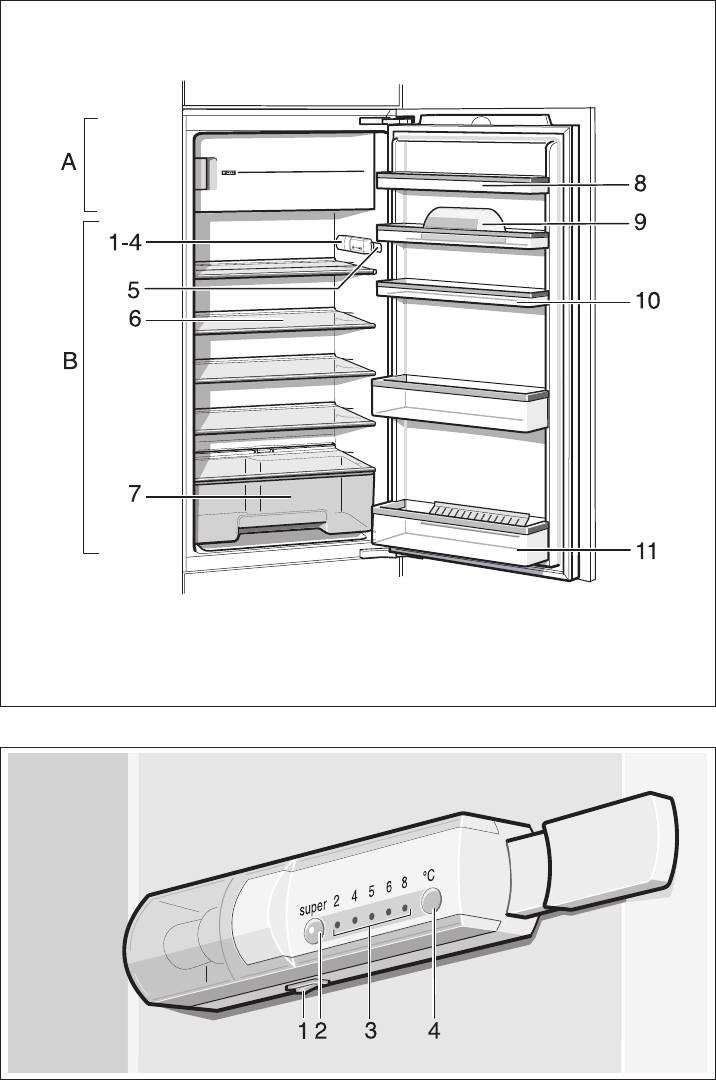 A
B
1-4
5
6
7
8
9
10
11

super 2 4 5 6 8 °C
1 2 3 4