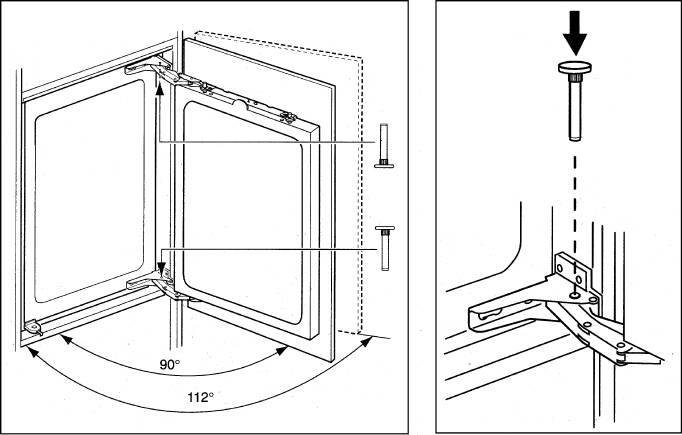 90°

112°