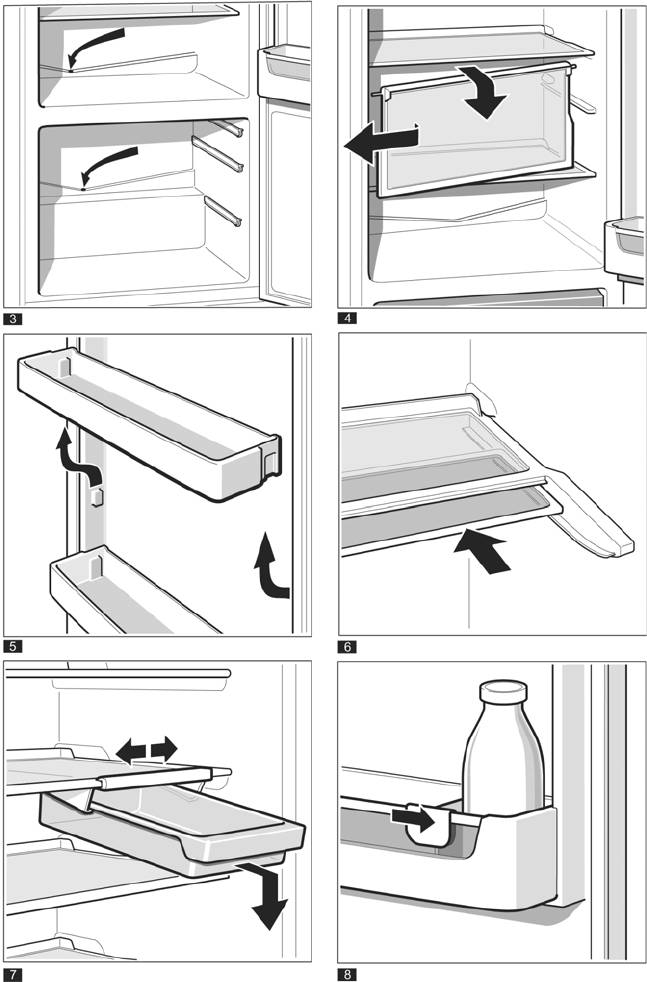 3

4

5

6

7

8