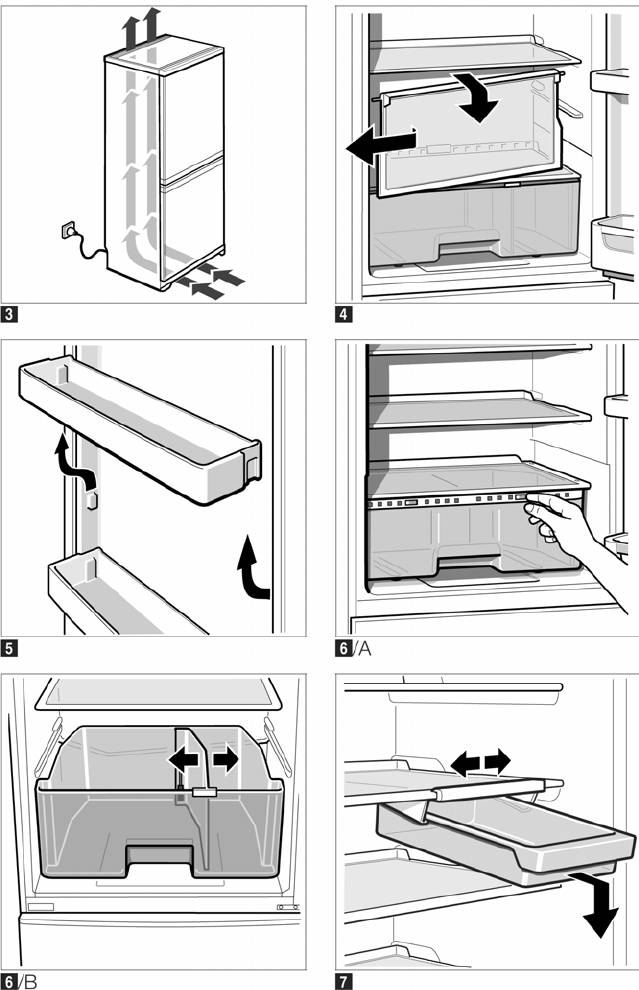 3

4

5

6/A

6/B

7