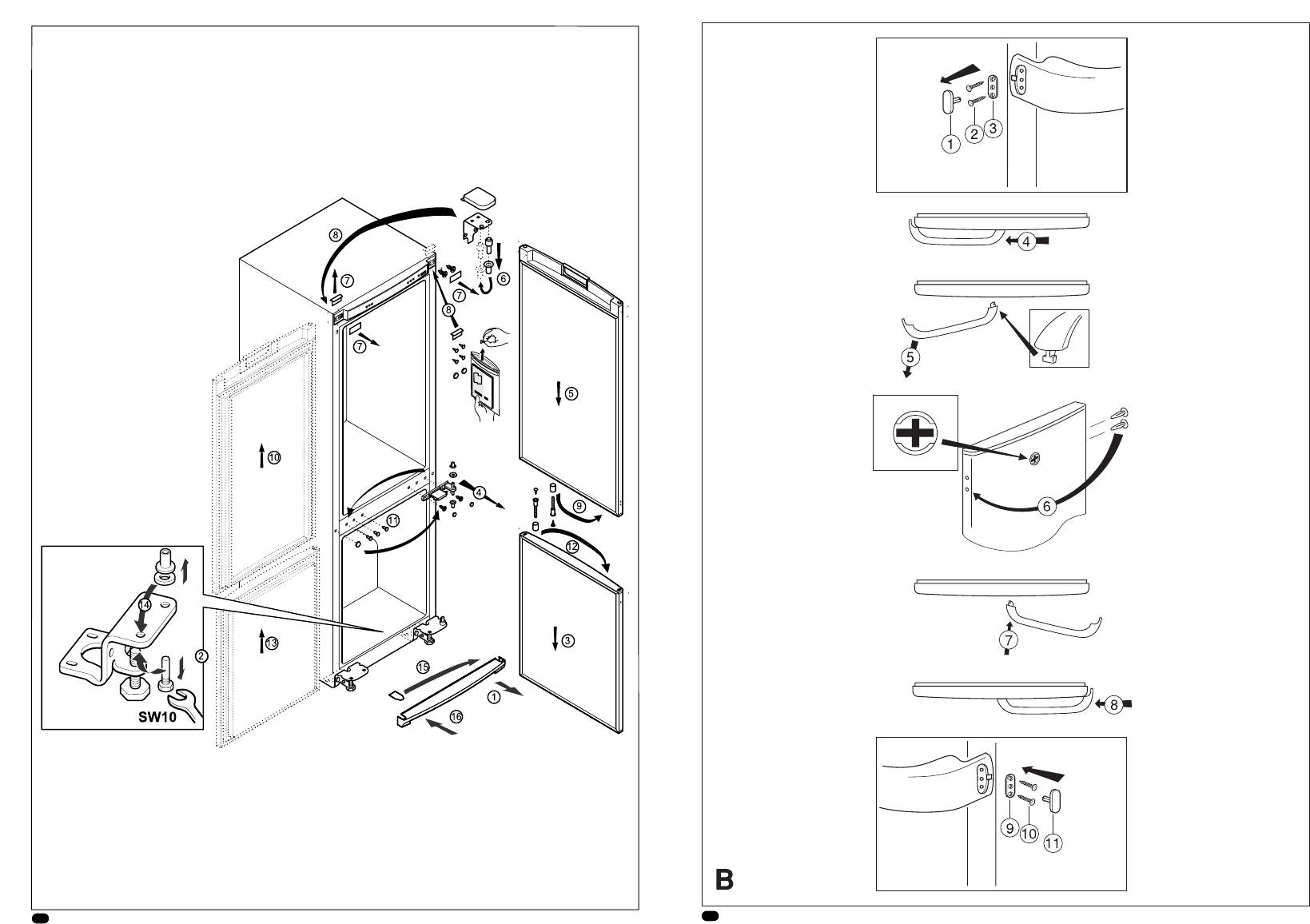 8
7
6
7
8
7
5
10
4
9
11
12
14
2
13
3
15
1
16
SW10

1
2
3
4
5
6
7
8
9
10
11
B