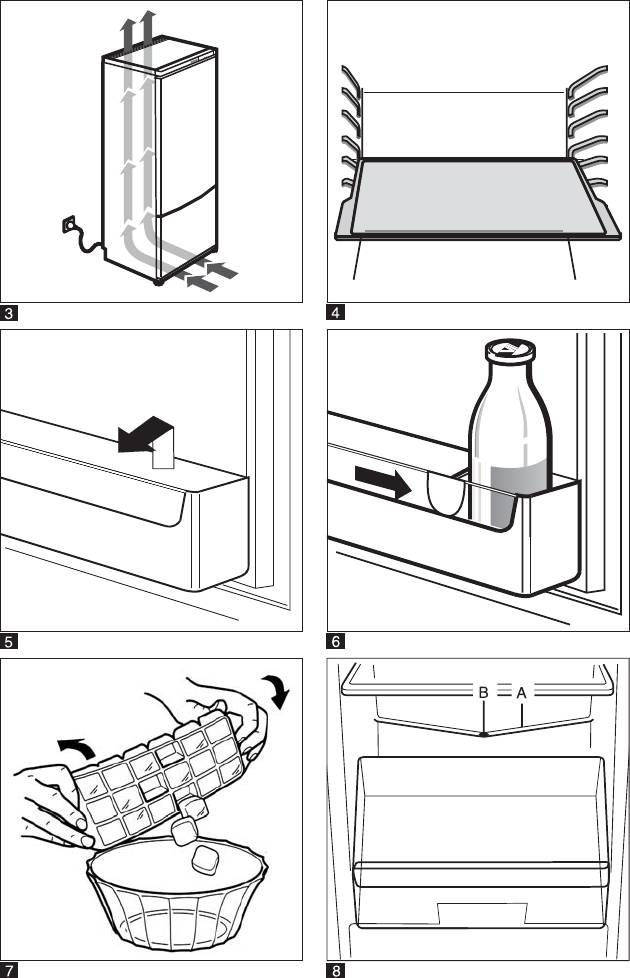 3

4

5

6

7

B A

8