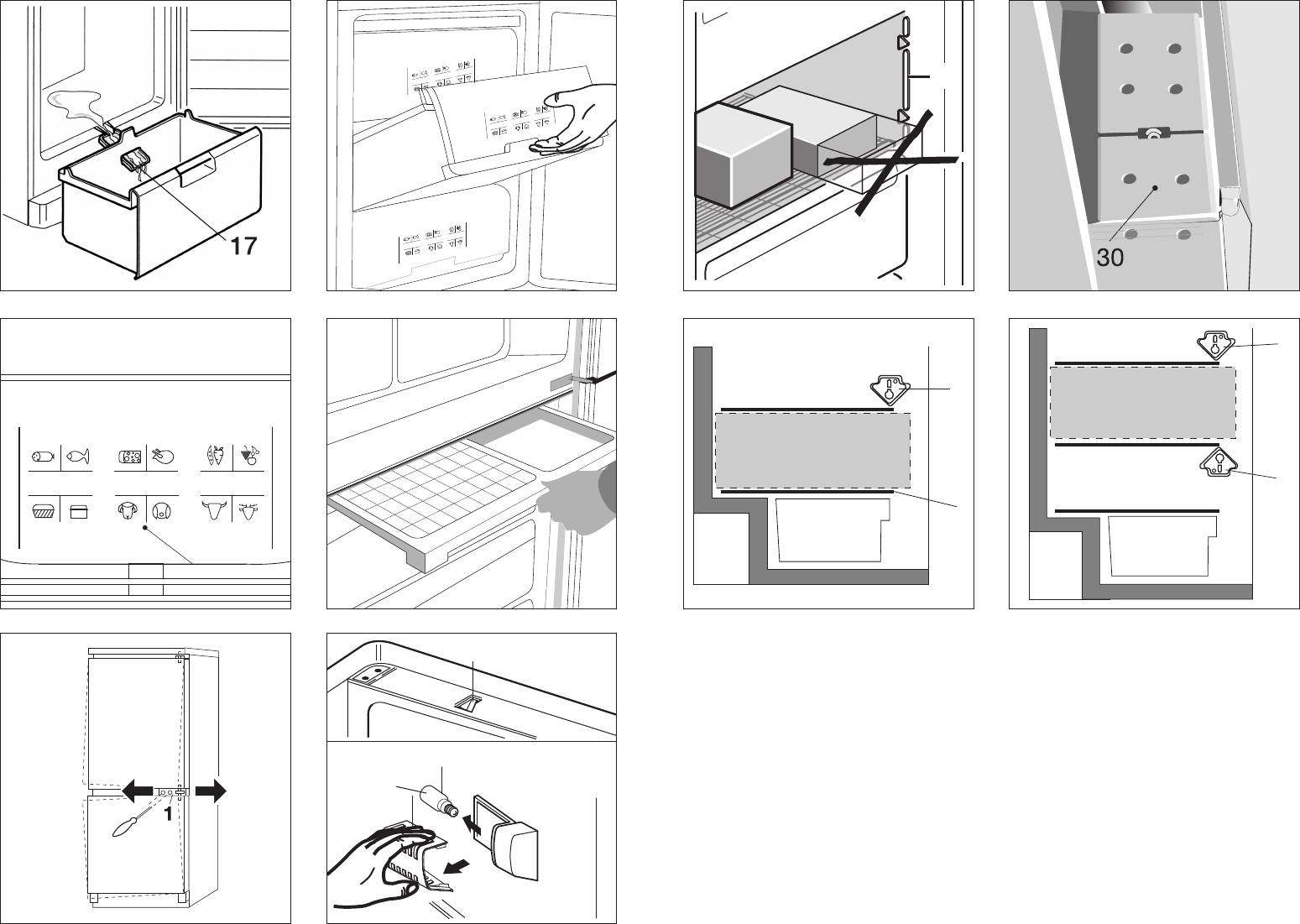 17

30

1