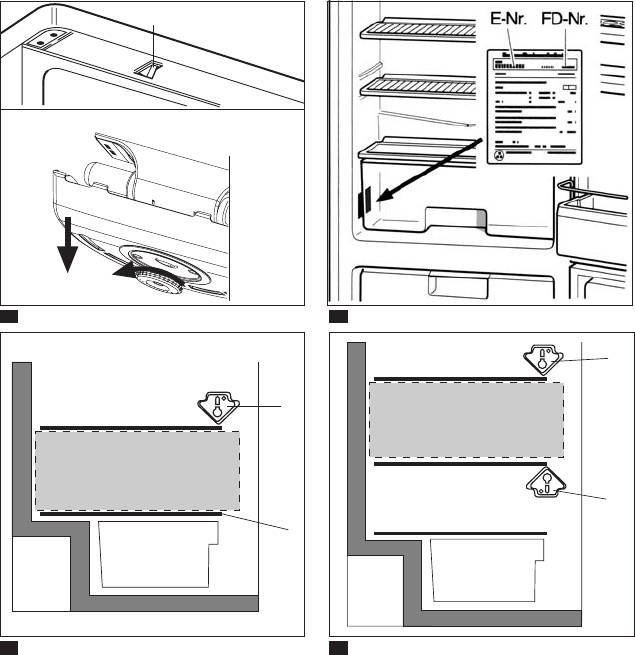 E-Nr.

FD-Nr.