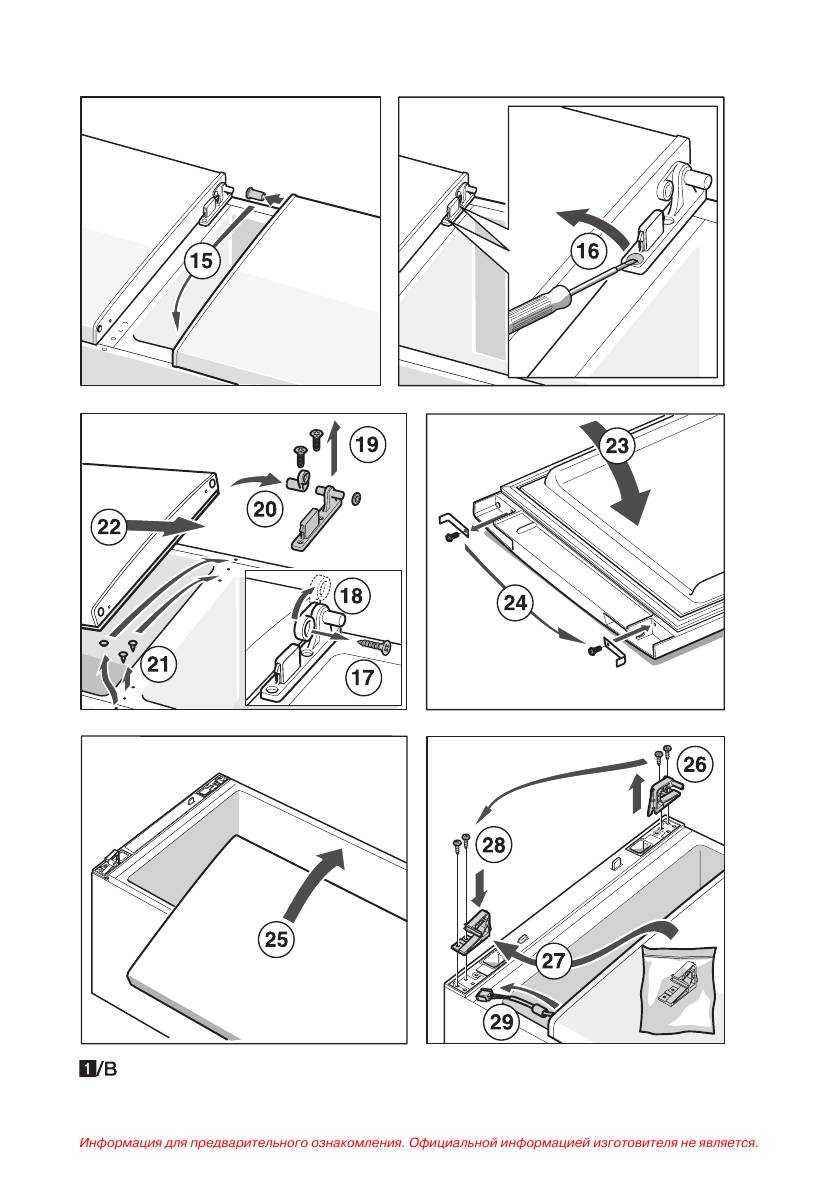 15

16

19

20

22

18

21

17

23

24

25

26

28

27

29

1/B

Информация для предварительного ознакомления. Официальной информацией изготовителя не является.