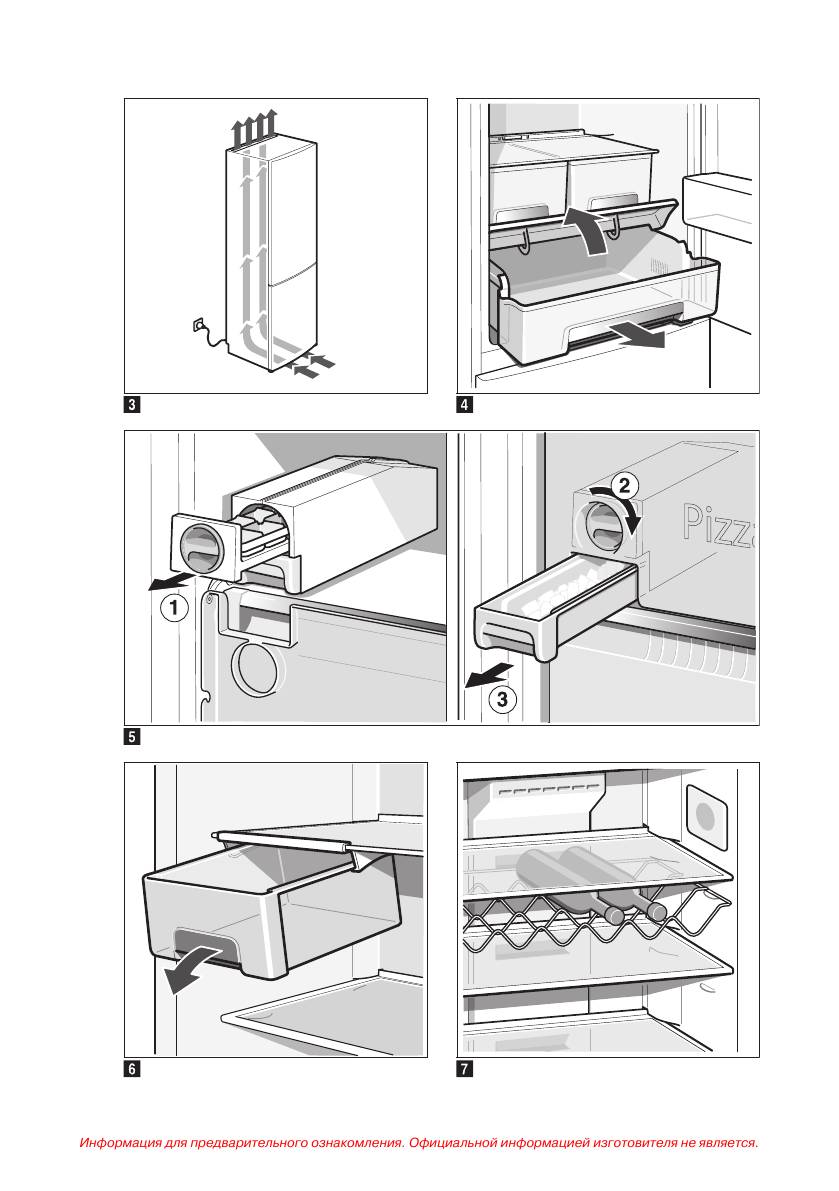 3

4

1

2

Pizz

3

5

6

7

Информация для предварительного ознакомления. Официальной информацией изготовителя не является.