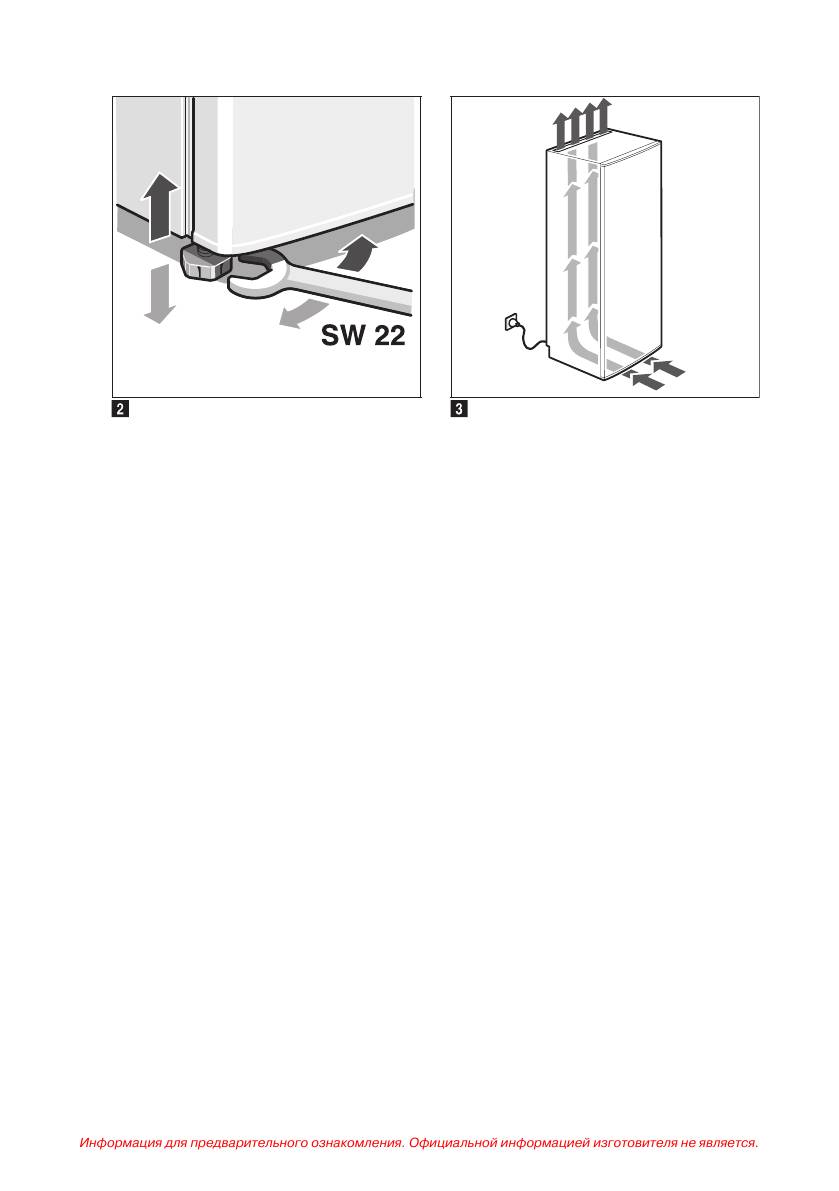 SW 22

2

3

Информация для предварительного ознакомления. Официальной информацией изготовителя не является.