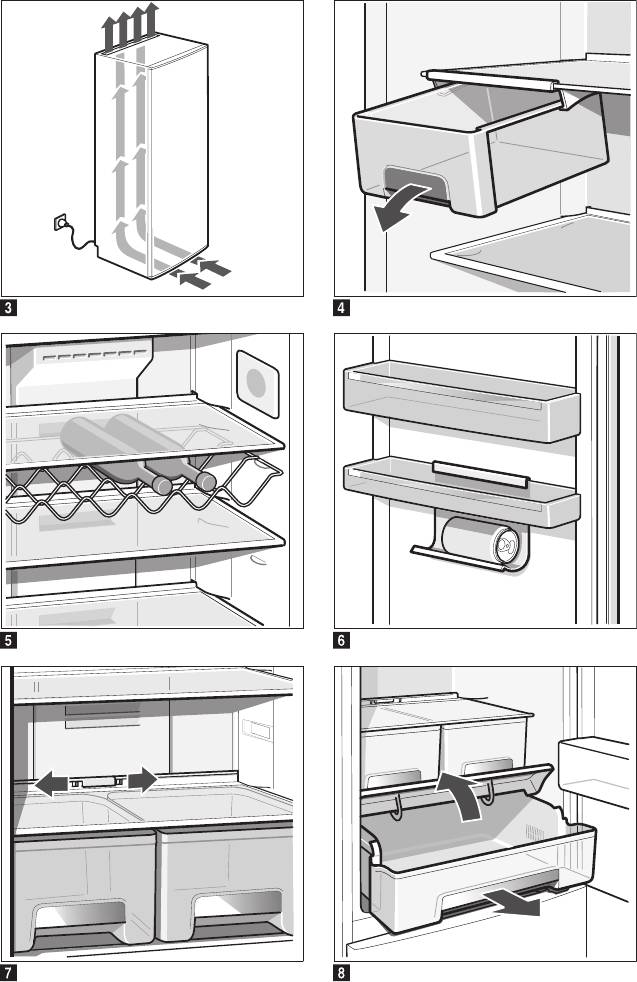 3
4
5
6
7
8