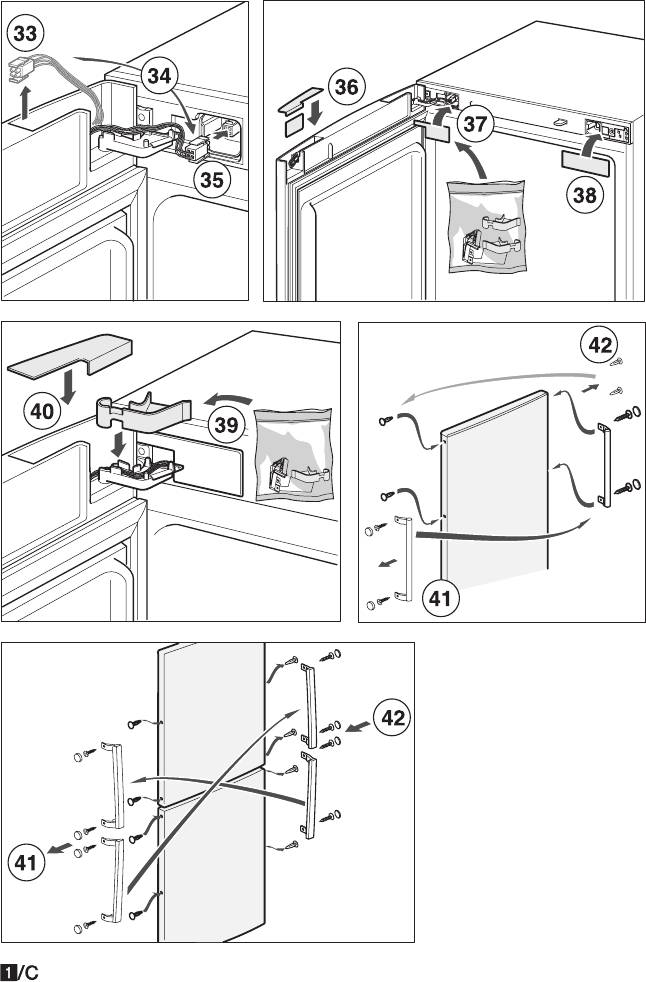 33
34
35
36
37
38
40
39
42
41
42
41
1/C