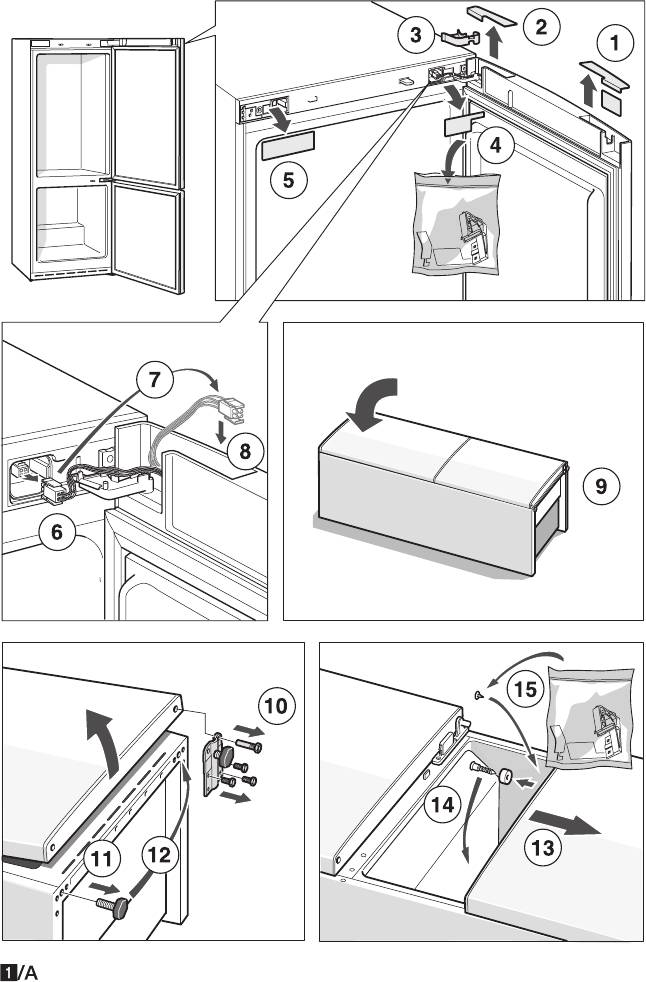 3
2
1
4
5
7
8
6
9
10
11
12
15
14
13
1/A