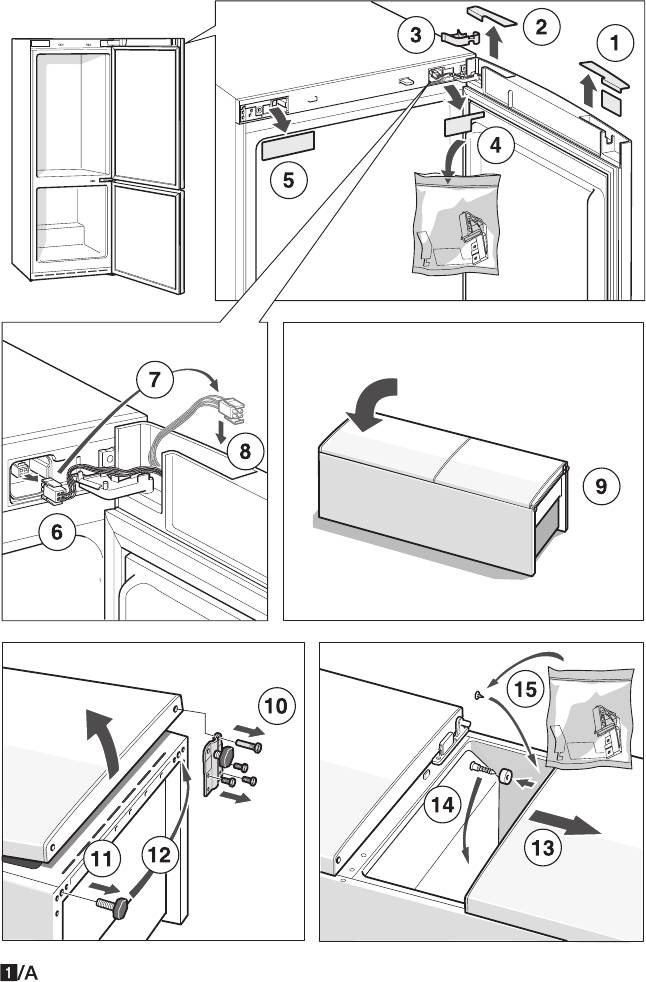 3
2
1
4
5
7
8
6
9
10
11
12
15
14
13
1/A