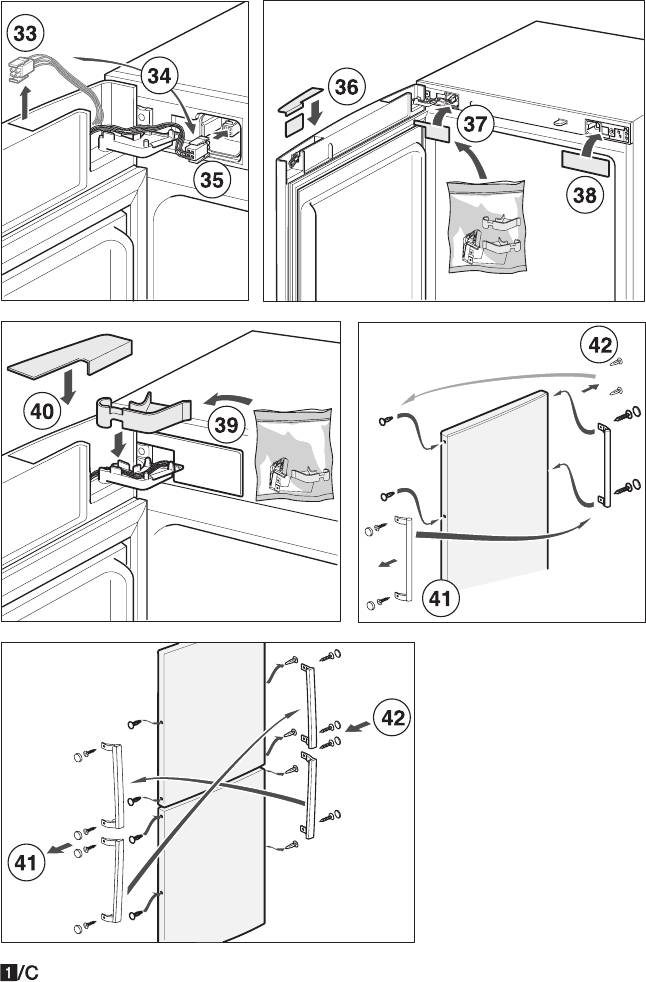 33
34
35
36
37
38
40
39
42
41
42
41
1/C