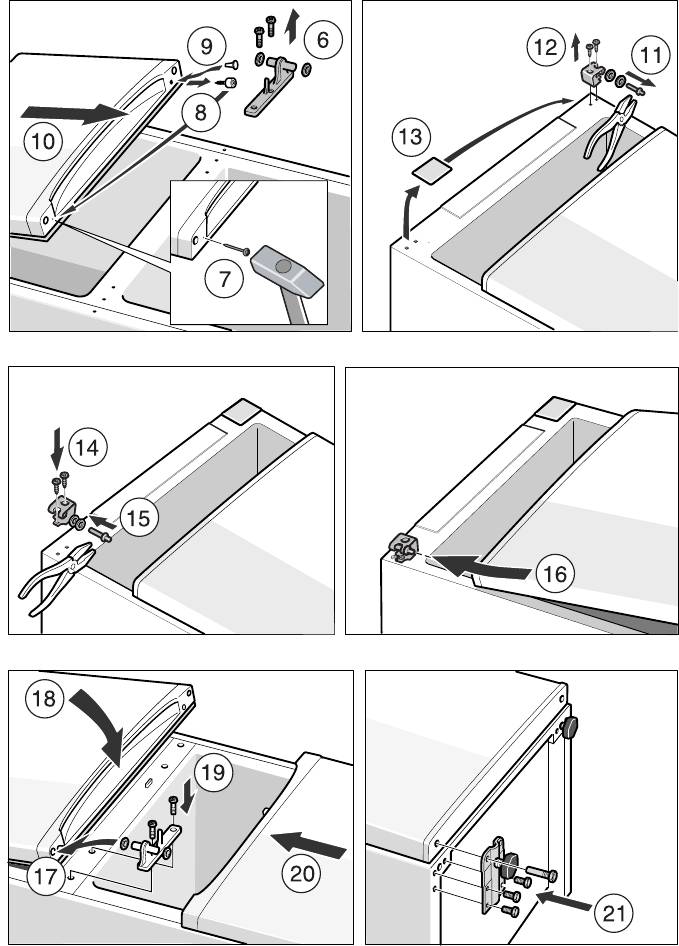 9
6
8
10
7

12
11
13

14
15

16

18
19
17
20

21