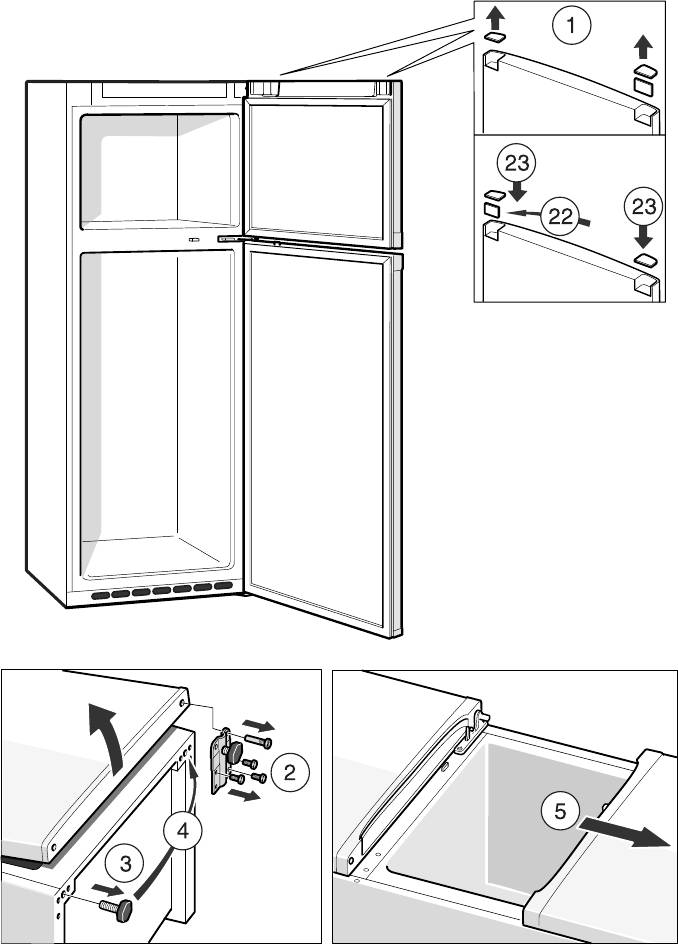 1

23

22

23

2

4

3

5