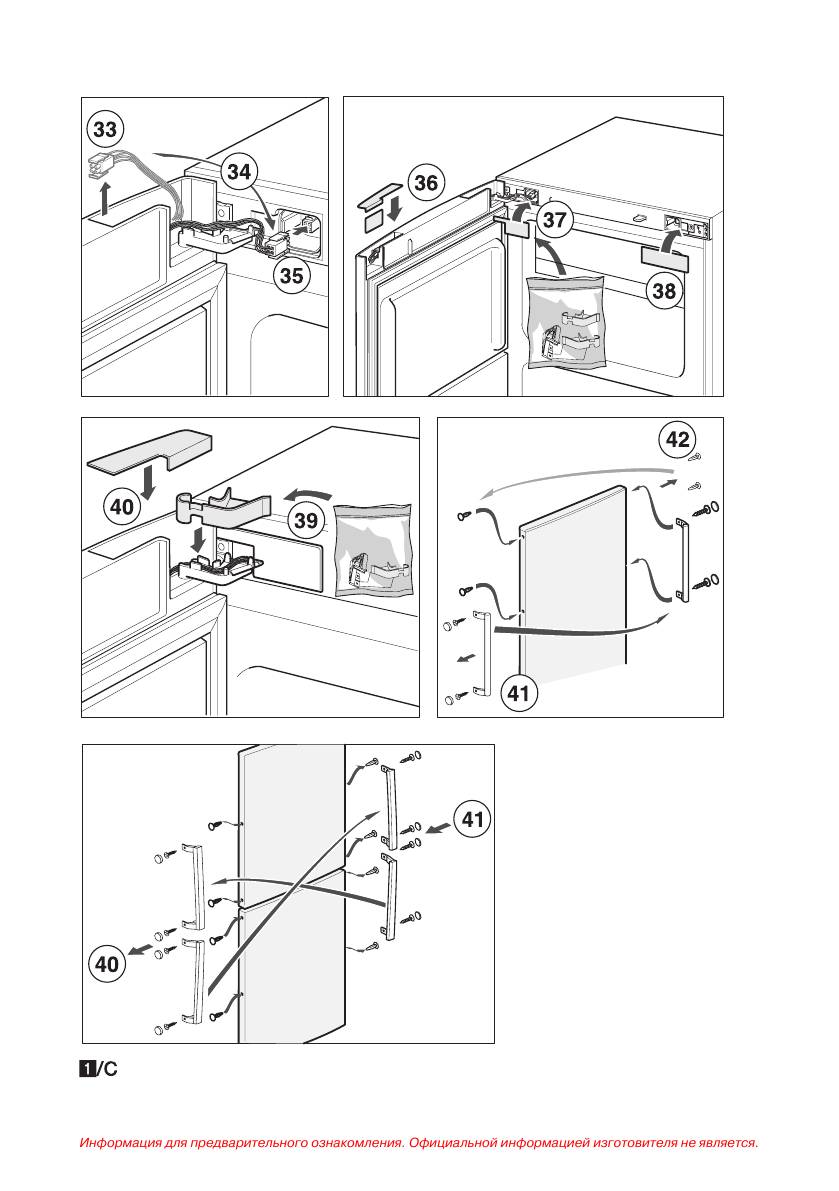 33
34
35
36
37
38
40
39
42
41
41
40
1/C

Информация для предварительного ознакомления. Официальной информацией изготовителя не является.