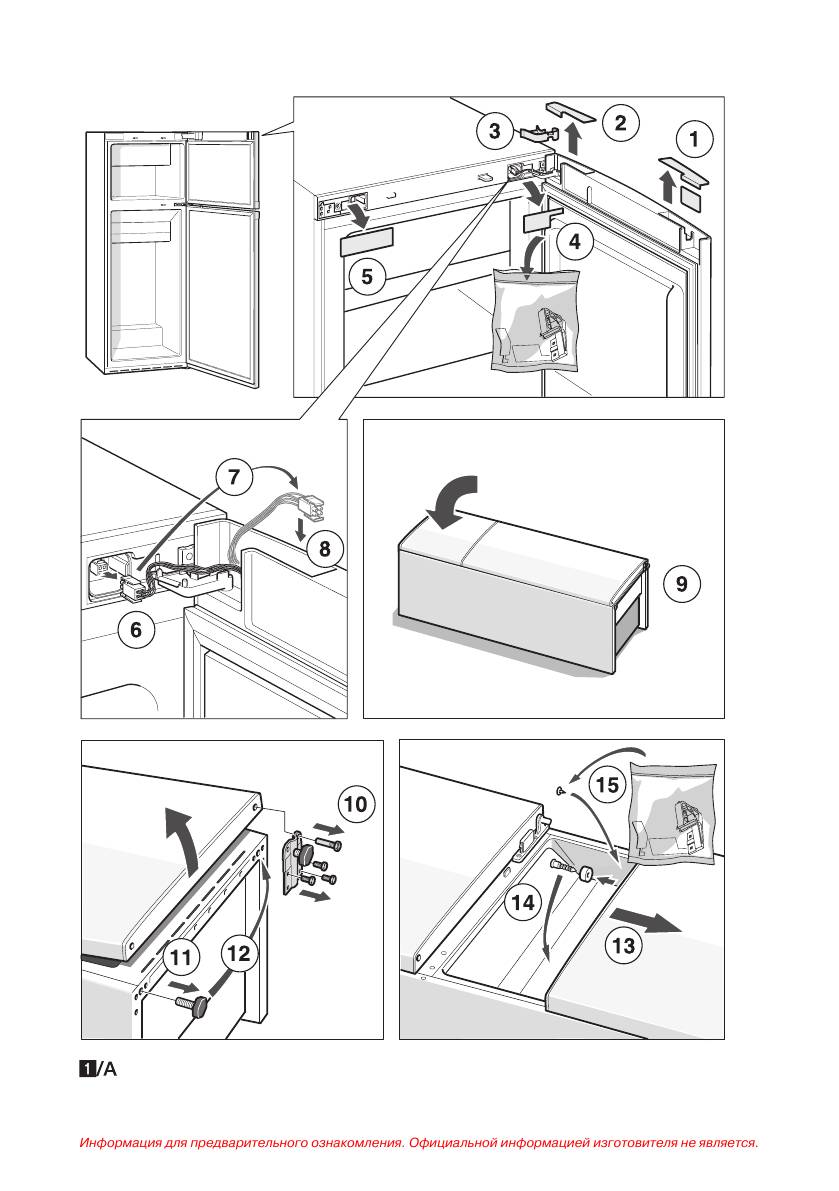 3
2
1
4
5
7
8
6
9
10
11
12
15
14
13
1/A

Информация для предварительного ознакомления. Официальной информацией изготовителя не является.