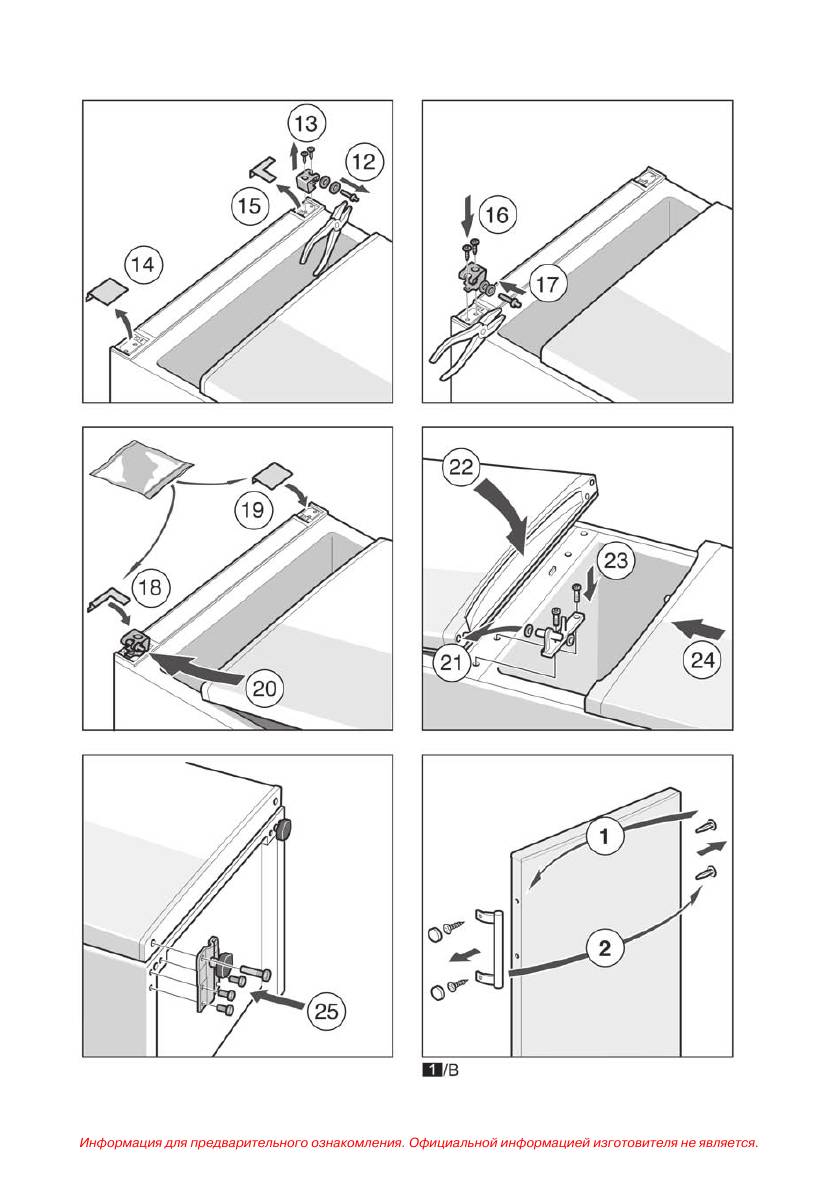 13
12
15
14

16
17

19
18
20

22
23
21
24

25

1
2

1/B

Информация для предварительного ознакомления. Официальной информацией изготовителя не является.