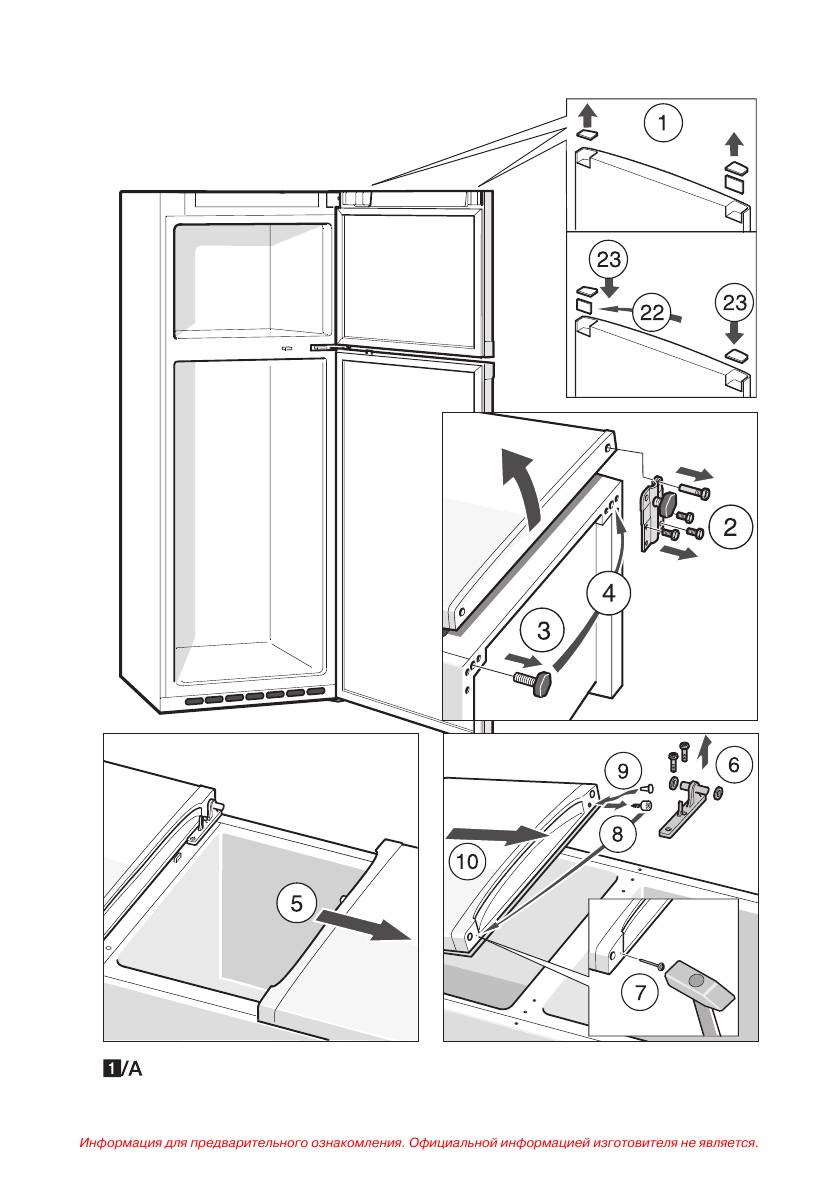 1

23

22

23

2

4

3

9

6

8

10

5

7

1/A

Информация для предварительного ознакомления. Официальной информацией изготовителя не является.