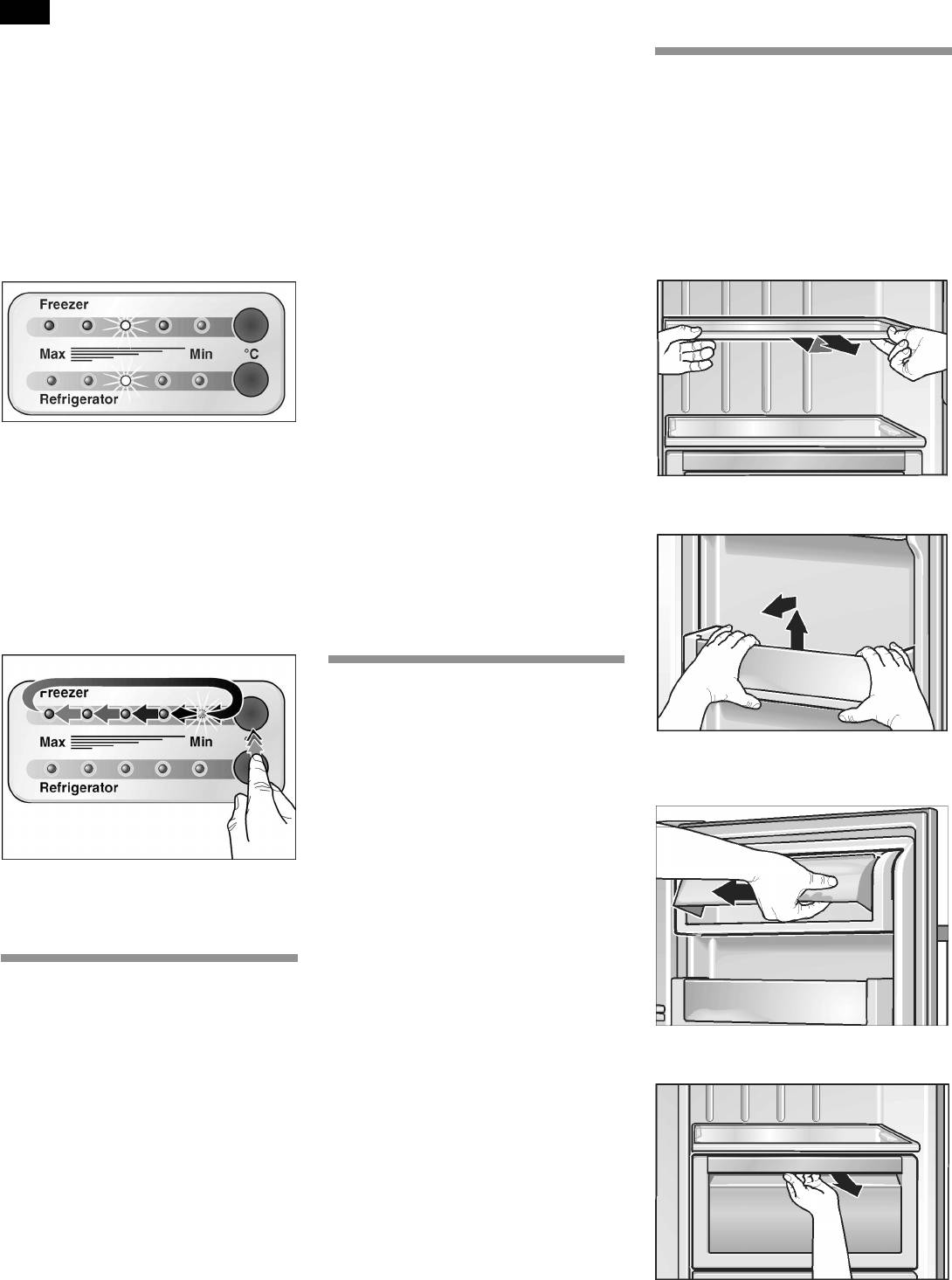 Freezer

Max Min °C

Refrigerator

Freezer

Max Min

Refrigerator