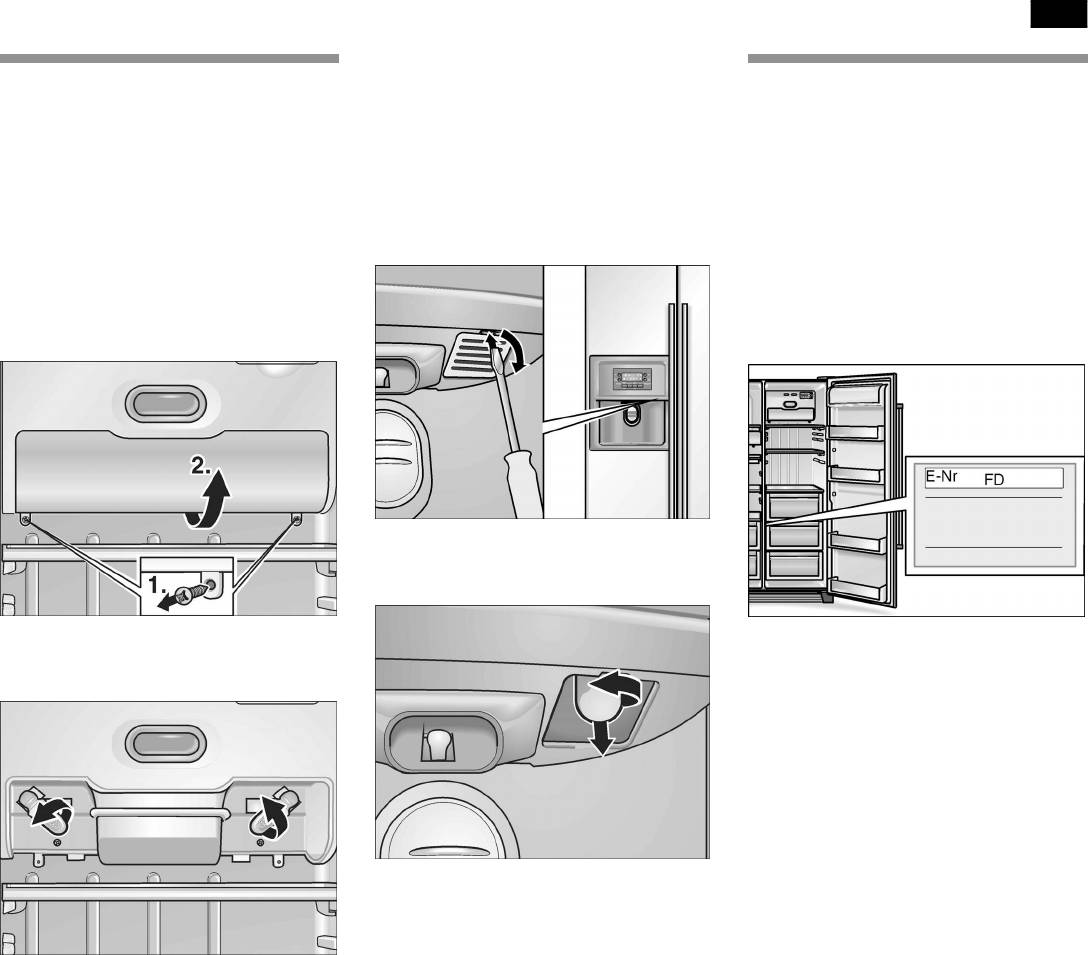 2.

1.

E-Nr FD