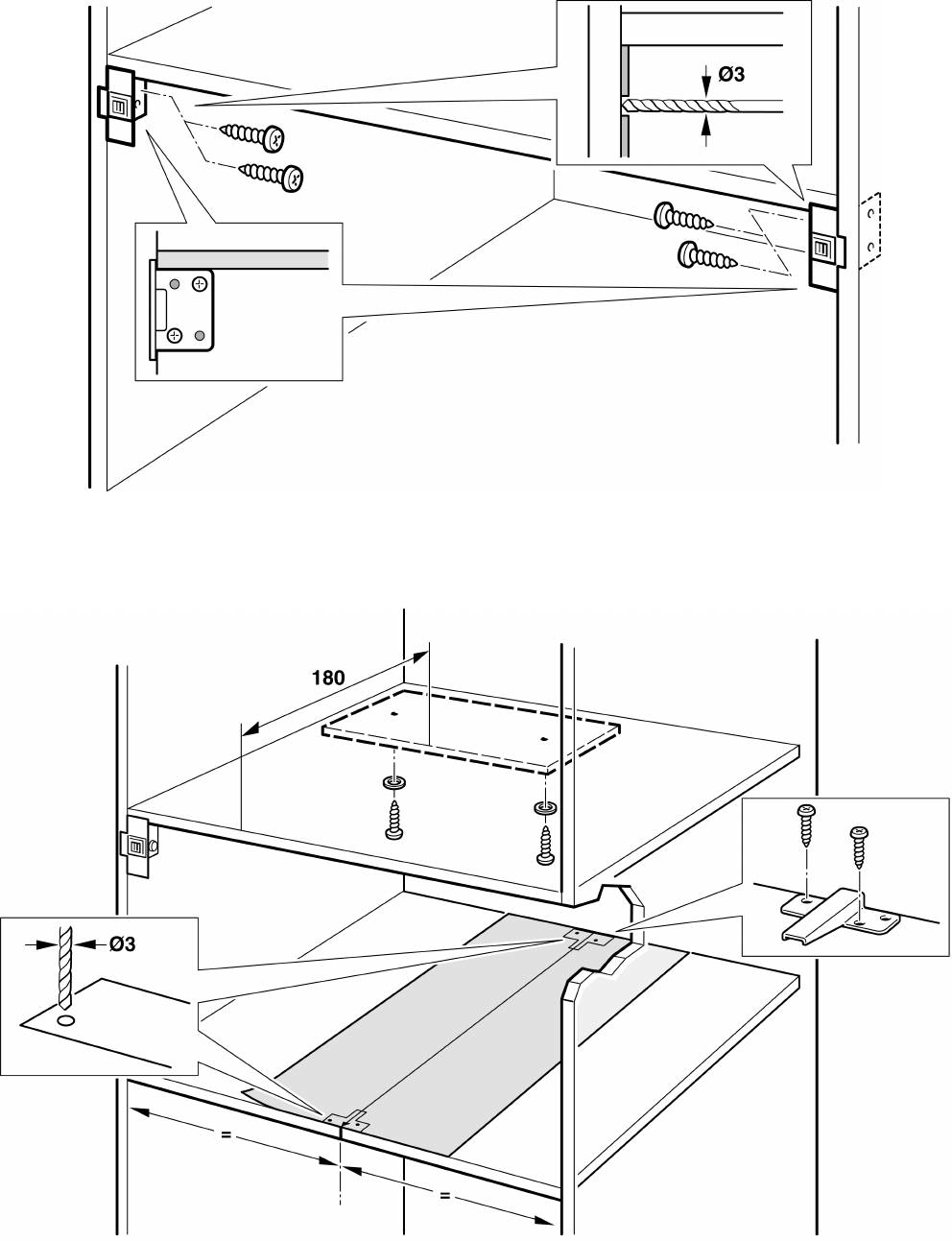 Ø3

180

Ø3

=

=